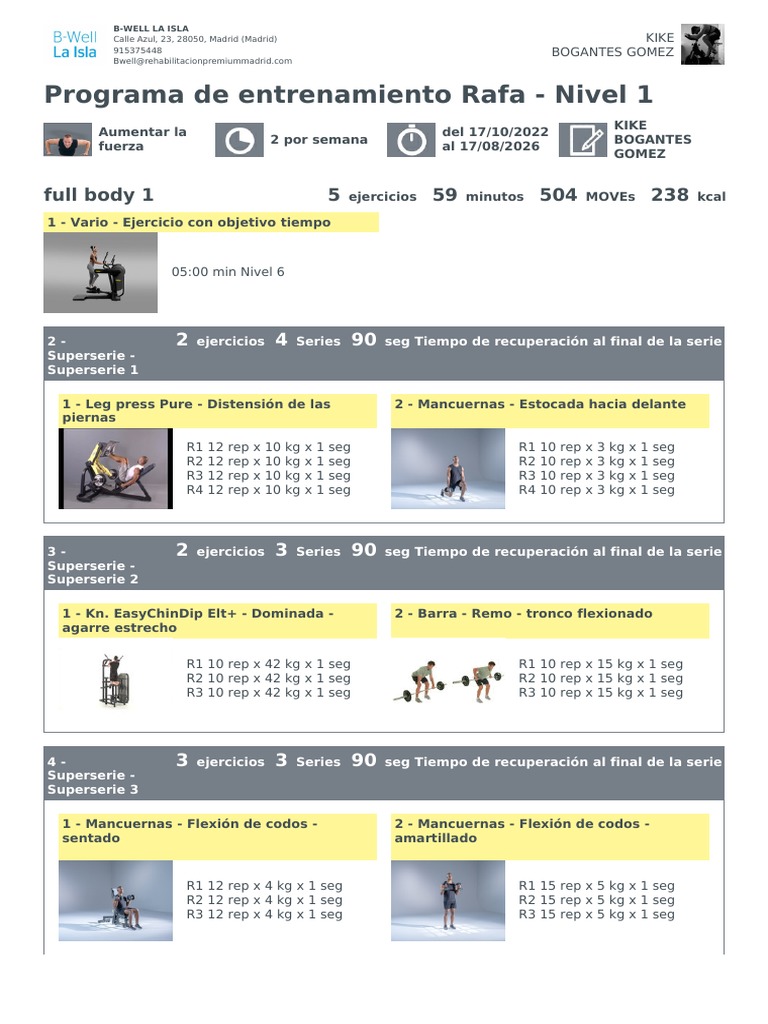 B-Well La Isla

B-WELL LA ISLA
Calle Azul, 23, 28050, Madrid (Madrid)
915375448
Bwell@rehabilitacionpremiummadrid.com

KIKE
BOGANTES GOMEZ

Programa de entrenamiento Rafa - Nivel 1

Aumentar la fuerza

2 por semana

del 17/10/2022 al 17/08/2026

KIKE BOGANTES GOMEZ

full body 1

5 ejercicios 59 minutos 504 MOVEs 238 kcal

1 - Vario - Ejercicio con objetivo tiempo

05:00 min Nivel 6

2 - Superserie - Superserie 1

2 ejercicios 4 Series 90 seg Tiempo de recuperación al final de la serie

1 - Leg press Pure - Distensión de las piernas

R1 12 rep x 10 kg x 1 seg
R2 12 rep x 10 kg x 1 seg
R3 12 rep x 10 kg x 1 seg
R4 12 rep x 10 kg x 1 seg

2 - Mancuernas - Estocada hacia delante

R1 10 rep x 3 kg x 1 seg
R2 10 rep x 3 kg x 1 seg
R3 10 rep x 3 kg x 1 seg
R4 10 rep x 3 kg x 1 seg

3 - Superserie - Superserie 2

2 ejercicios 3 Series 90 seg Tiempo de recuperación al final de la serie

1 - Kn. EasyChinDip Elt+ - Dominada - agarre estrecho

R1 10 rep x 42 kg x 1 seg
R2 10 rep x 42 kg x 1 seg
R3 10 rep x 42 kg x 1 seg

2 - Barra - Remo - tronco flexionado

R1 10 rep x 15 kg x 1 seg
R2 10 rep x 15 kg x 1 seg
R3 10 rep x 15 kg x 1 seg

4 - Superserie - Superserie 3

3 ejercicios 3 Series 90 seg Tiempo de recuperación al final de la serie

1 - Mancuernas - Flexión de codos - sentado

R1 12 rep x 4 kg x 1 seg
R2 12 rep x 4 kg x 1 seg
R3 12 rep x 4 kg x 1 seg

2 - Mancuernas - Flexión de codos - amartillado

R1 15 rep x 5 kg x 1 seg
R2 15 rep x 5 kg x 1 seg
R3 15 rep x 5 kg x 1 seg