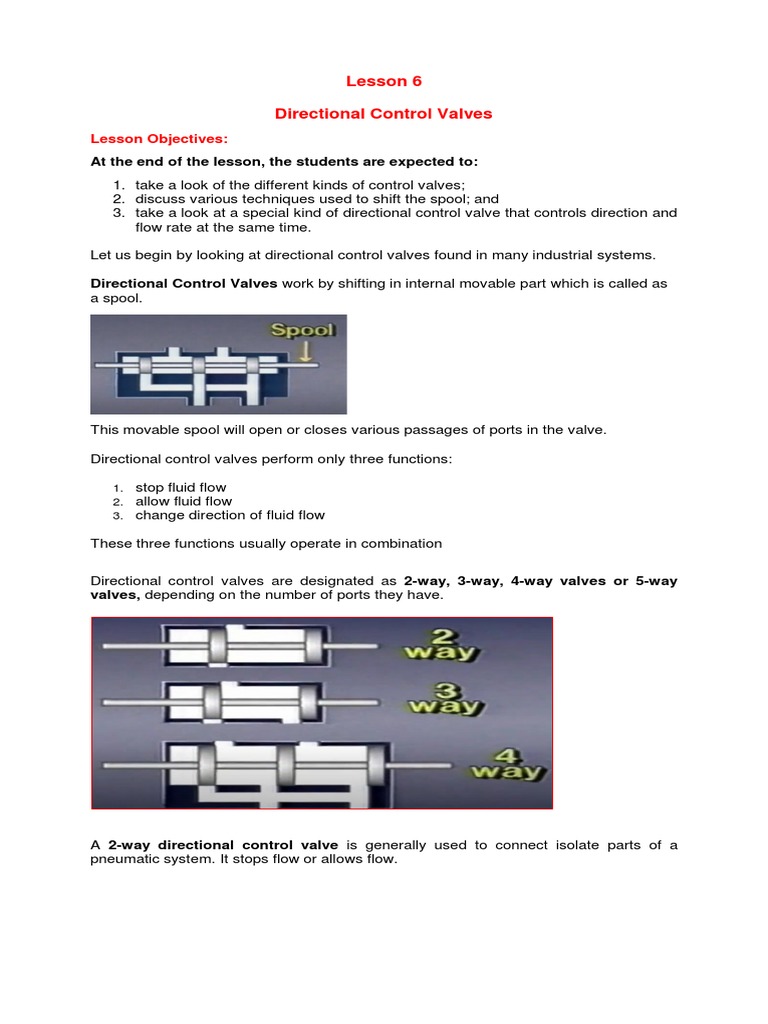 Lesson 6

Directional Control Valves

Lesson Objectives:

At the end of the lesson, the students are expected to:

1. take a look of the different kinds of control valves;
2. discuss various techniques used to shift the spool; and
3. take a look at a special kind of directional control valve that controls direction and flow rate at the same time.

Let us begin by looking at directional control valves found in many industrial systems.

Directional Control Valves work by shifting in internal movable part which is called as a spool.

Spool

This movable spool will open or closes various passages of ports in the valve.

Directional control valves perform only three functions:

1. stop fluid flow
2. allow fluid flow
3. change direction of fluid flow

These three functions usually operate in combination

Directional control valves are designated as 2-way, 3-way, 4-way valves or 5-way valves, depending on the number of ports they have.

2 way

3 way

4 way

A 2-way directional control valve is generally used to connect isolate parts of a pneumatic system. It stops flow or allows flow.