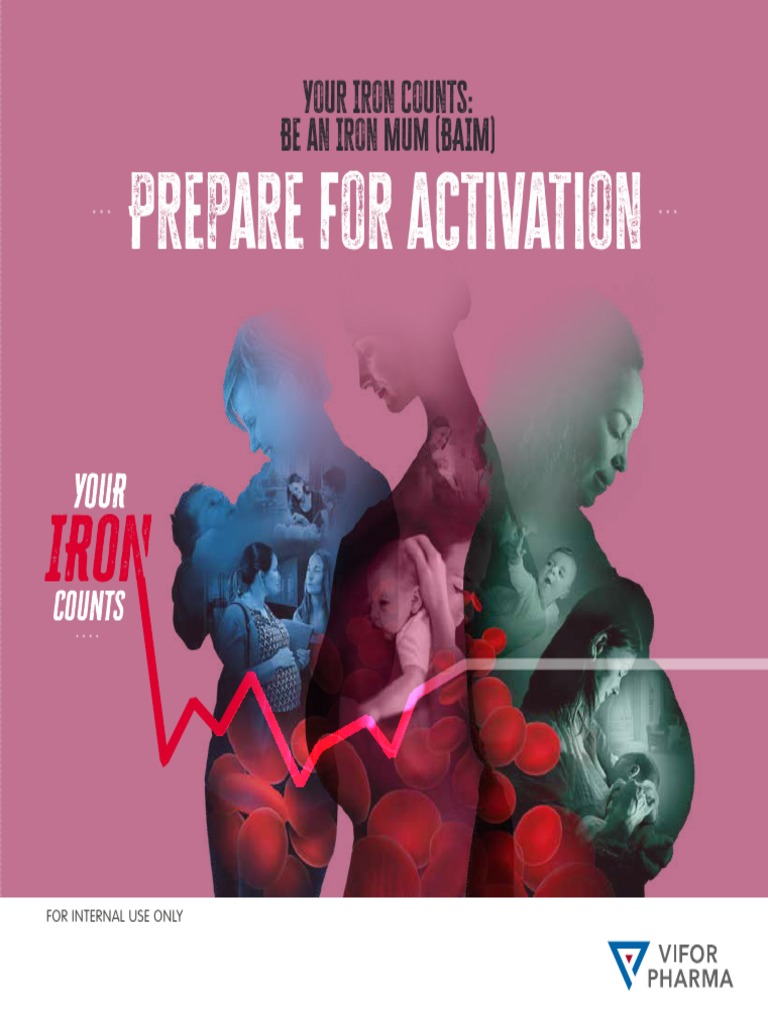 YOUR IRON COUNTS:
BE AN IRON MUM (BAIM)

PREPARE FOR ACTIVATION

YOUR
IRON
COUNTS

FOR INTERNAL USE ONLY

VIFOR
PHARMA