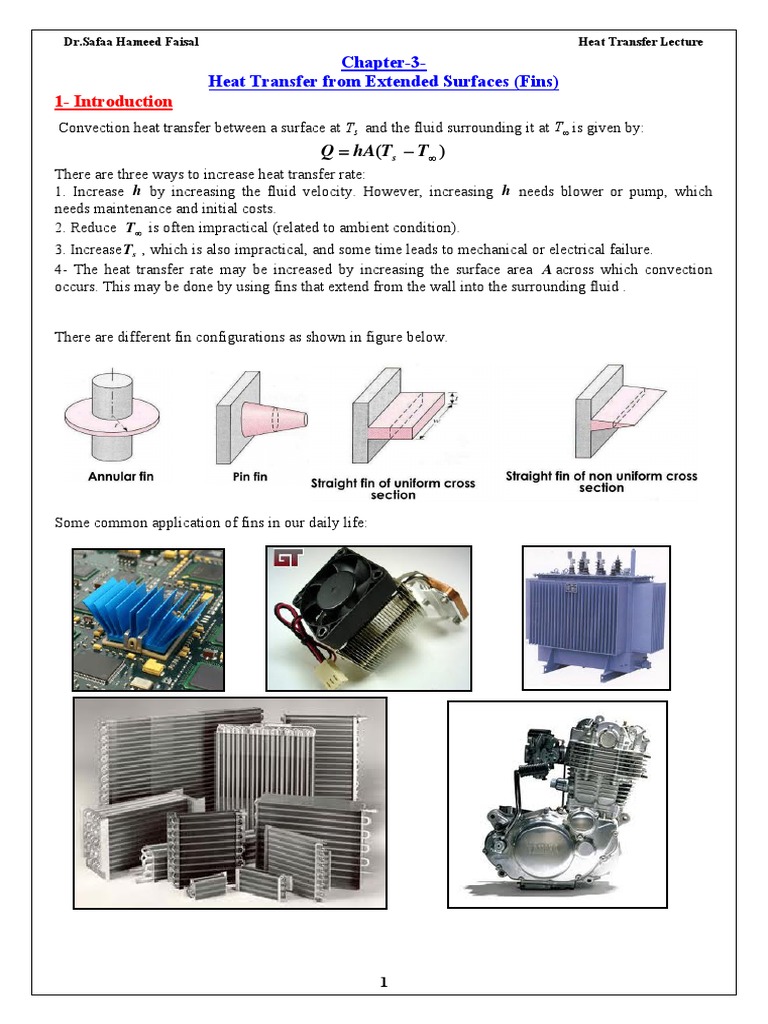 Dr.Safaa Hameed Faisal

Heat Transfer Lecture

Chapter-3-
Heat Transfer from Extended Surfaces (Fins)

1- Introduction

Convection heat transfer between a surface at $T_s$ and the fluid surrounding it at $T_\infty$ is given by:

$Q = hA(T_s - T_\infty)$

There are three ways to increase heat transfer rate:
1. Increase $h$ by increasing the fluid velocity. However, increasing $h$ needs blower or pump, which needs maintenance and initial costs.
2. Reduce $T_\infty$ is often impractical (related to ambient condition).
3. Increase $T_s$ , which is also impractical, and some time leads to mechanical or electrical failure.
4- The heat transfer rate may be increased by increasing the surface area $A$ across which convection occurs. This may be done by using fins that extend from the wall into the surrounding fluid .

There are different fin configurations as shown in figure below.

Annular fin

Pin fin

Straight fin of uniform cross section

Straight fin of non uniform cross section

Some common application of fins in our daily life:

GT

1