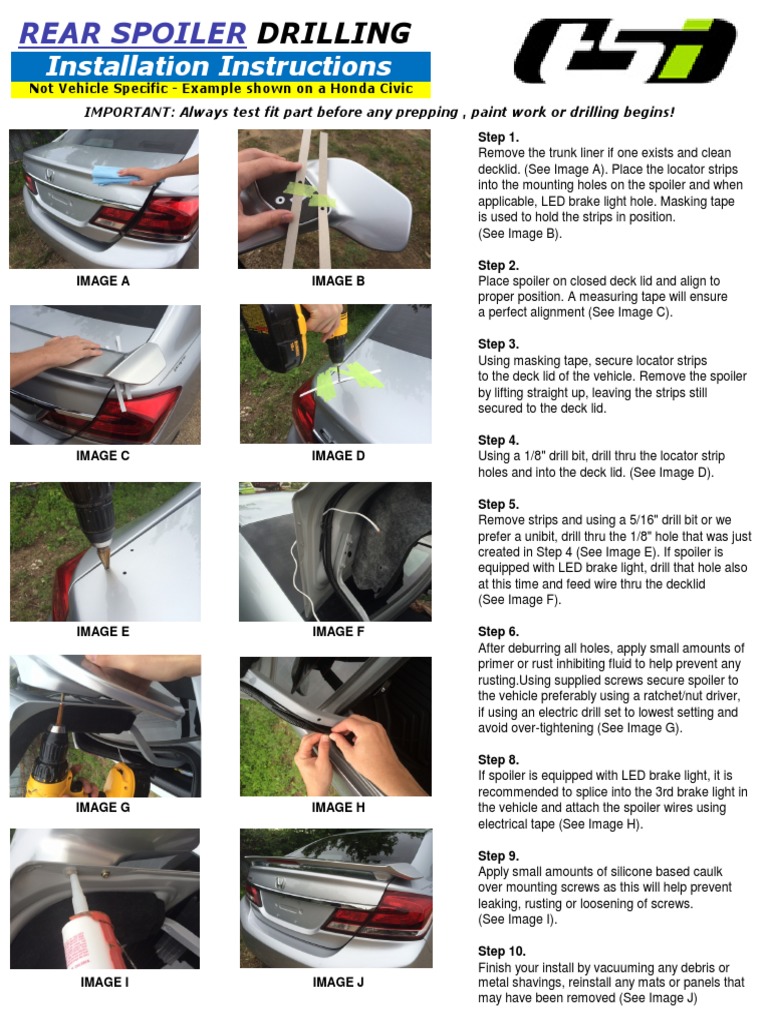 REAR SPOILER DRILLING
Installation Instructions
Not Vehicle Specific - Example shown on a Honda Civic

IMPORTANT: Always test fit part before any prepping , paint work or drilling begins!

IMAGE A

IMAGE B

IMAGE C

IMAGE D

IMAGE E

IMAGE F

IMAGE G

IMAGE H

IMAGE I

IMAGE J

Step 1.
Remove the trunk liner if one exists and clean decklid. (See Image A). Place the locator strips into the mounting holes on the spoiler and when applicable, LED brake light hole. Masking tape is used to hold the strips in position. (See Image B).

Step 2.
Place spoiler on closed deck lid and align to proper position. A measuring tape will ensure a perfect alignment (See Image C).

Step 3.
Using masking tape, secure locator strips to the deck lid of the vehicle. Remove the spoiler by lifting straight up, leaving the strips still secured to the deck lid.

Step 4.
Using a 1/8" drill bit, drill thru the locator strip holes and into the deck lid. (See Image D).

Step 5.
Remove strips and using a 5/16" drill bit or we prefer a unibit, drill thru the 1/8" hole that was just created in Step 4 (See Image E). If spoiler is equipped with LED brake light, drill that hole also at this time and feed wire thru the decklid (See Image F).

Step 6.
After deburring all holes, apply small amounts of primer or rust inhibiting fluid to help prevent any rusting.Using supplied screws secure spoiler to the vehicle preferably using a ratchet/nut driver, if using an electric drill set to lowest setting and avoid over-tightening (See Image G).

Step 8.
If spoiler is equipped with LED brake light, it is recommended to splice into the 3rd brake light in the vehicle and attach the spoiler wires using electrical tape (See Image H).

Step 9.
Apply small amounts of silicone based caulk over mounting screws as this will help prevent leaking, rusting or loosening of screws. (See Image I).

Step 10.
Finish your install by vacuuming any debris or metal shavings, reinstall any mats or panels that may have been removed (See Image J)