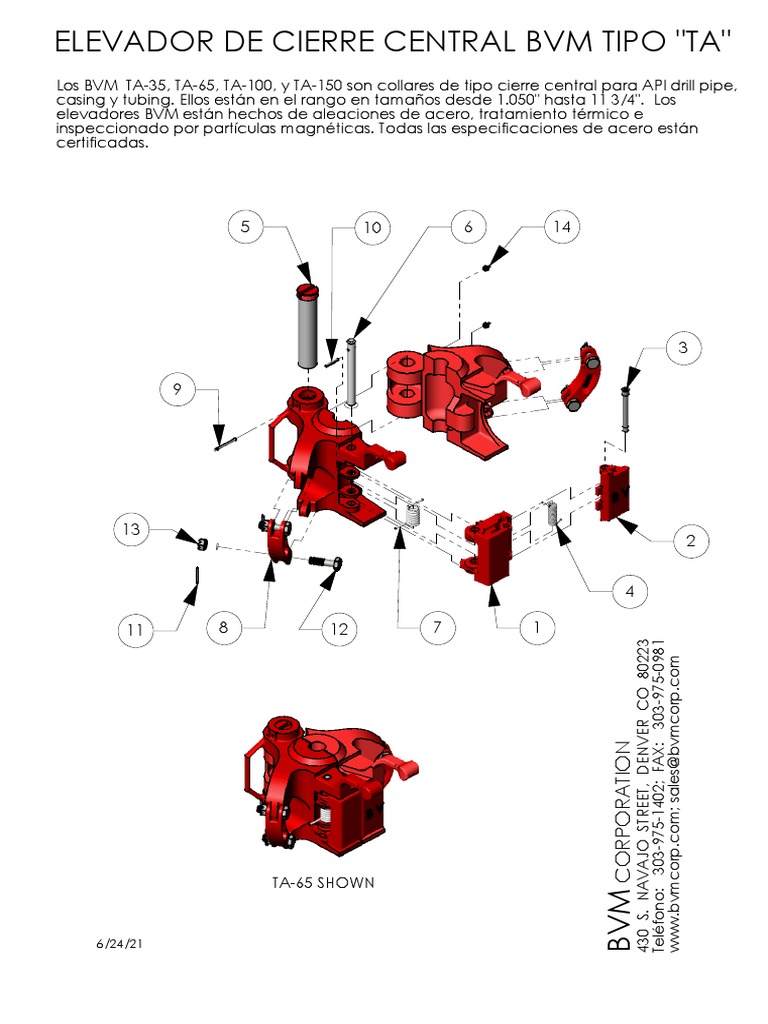 ELEVADOR DE CIERRE CENTRAL BVM TIPO "TA"

Los BVM TA-35, TA-65, TA-100, y TA-150 son collares de tipo cierre central para API drill pipe, casing y tubing. Ellos están en el rango en tamaños desde 1.050" hasta 11 3/4". Los elevadores BVM están hechos de aleaciones de acero, tratamiento térmico e inspeccionado por partículas magnéticas. Todas las especificaciones de acero están certificadas.

5
10
6
14
3
9
13
2
4
11
8
12
7
1

TA-65 SHOWN

6/24/21

BVM CORPORATION
430 S. NAVAJO STREET, DENVER CO 80223
Teléfono: 303-975-1402; FAX: 303-975-0981
www.bvmcorp.com; sales@bvmcorp.com