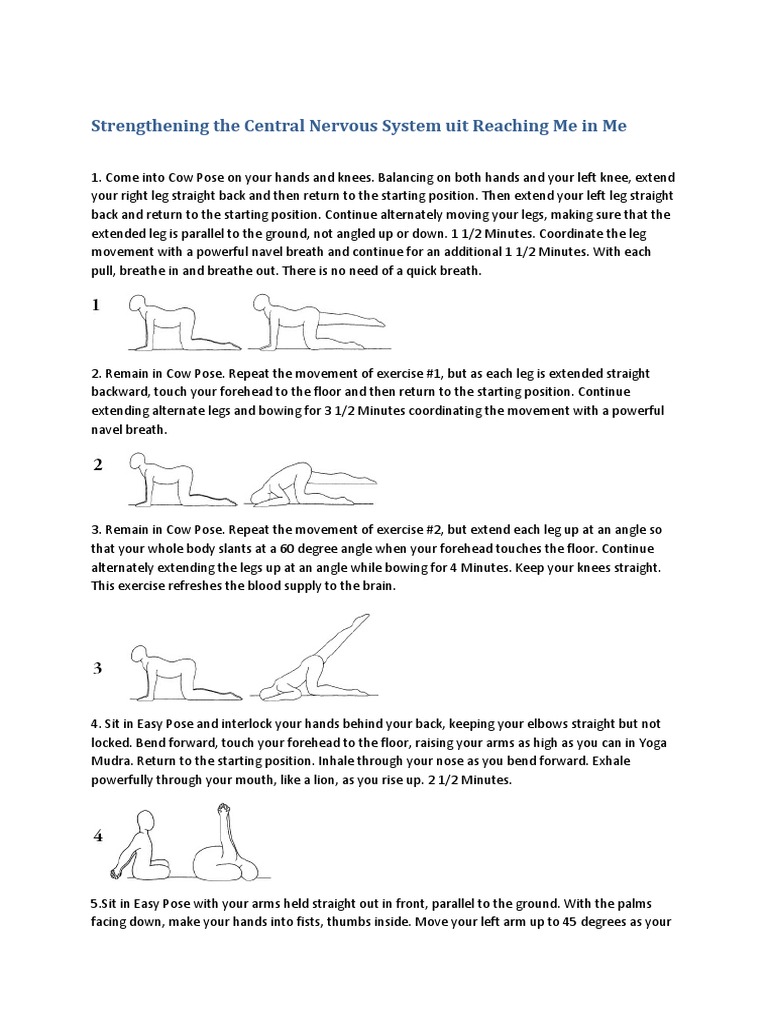 Strengthening the Central Nervous System uit Reaching Me in Me

1. Come into Cow Pose on your hands and knees. Balancing on both hands and your left knee, extend your right leg straight back and then return to the starting position. Then extend your left leg straight back and return to the starting position. Continue alternately moving your legs, making sure that the extended leg is parallel to the ground, not angled up or down. 1 1/2 Minutes. Coordinate the leg movement with a powerful navel breath and continue for an additional 1 1/2 Minutes. With each pull, breathe in and breathe out. There is no need of a quick breath.

1

2. Remain in Cow Pose. Repeat the movement of exercise #1, but as each leg is extended straight backward, touch your forehead to the floor and then return to the starting position. Continue extending alternate legs and bowing for 3 1/2 Minutes coordinating the movement with a powerful navel breath.

2

3. Remain in Cow Pose. Repeat the movement of exercise #2, but extend each leg up at an angle so that your whole body slants at a 60 degree angle when your forehead touches the floor. Continue alternately extending the legs up at an angle while bowing for 4 Minutes. Keep your knees straight. This exercise refreshes the blood supply to the brain.

3

4. Sit in Easy Pose and interlock your hands behind your back, keeping your elbows straight but not locked. Bend forward, touch your forehead to the floor, raising your arms as high as you can in Yoga Mudra. Return to the starting position. Inhale through your nose as you bend forward. Exhale powerfully through your mouth, like a lion, as you rise up. 2 1/2 Minutes.

4

5.Sit in Easy Pose with your arms held straight out in front, parallel to the ground. With the palms facing down, make your hands into fists, thumbs inside. Move your left arm up to 45 degrees as your