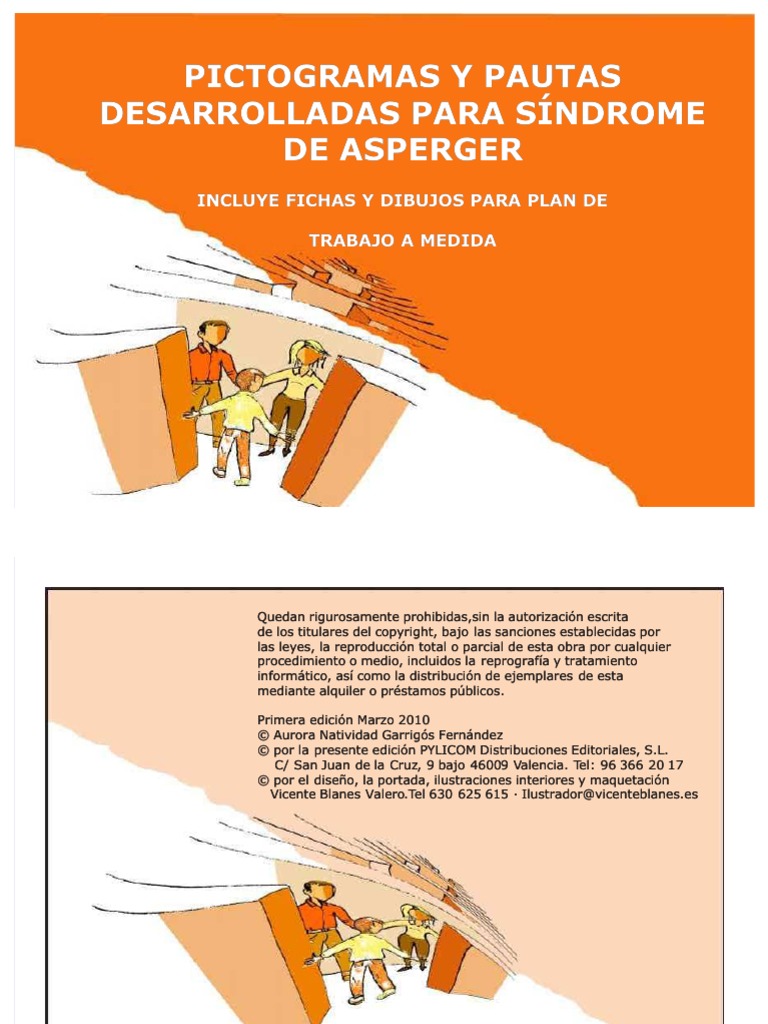 PICTOGRAMAS Y PAUTAS DESARROLLADAS PARA SÍNDROME DE ASPERGER

INCLUYE FICHAS Y DIBUJOS PARA PLAN DE

TRABAJO A MEDIDA

Quedan rigurosamente prohibidas,sin la autorización escrita de los titulares del copyright, bajo las sanciones establecidas por las leyes, la reproducción total o parcial de esta obra por cualquier procedimiento o medio, incluidos la reprografía y tratamiento informático, así como la distribución de ejemplares de esta mediante alquiler o préstamos públicos.

Primera edición Marzo 2010
© Aurora Natividad Garrigós Fernández
© por la presente edición PYLICOM Distribuciones Editoriales, S.L.
C/ San Juan de la Cruz, 9 bajo 46009 Valencia. Tel: 96 366 20 17
© por el diseño, la portada, ilustraciones interiores y maquetación
Vicente Blanes Valero.Tel 630 625 615 · Ilustrador@vicenteblanes.es