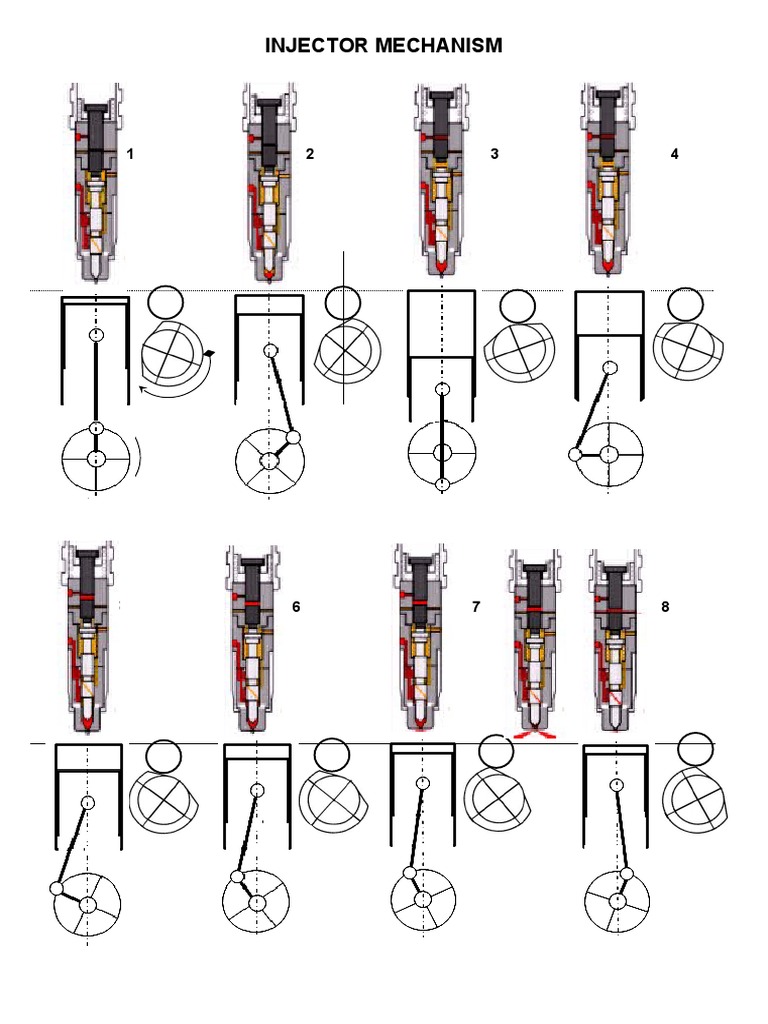 INJECTOR MECHANISM

1

2

3

4

6

7

8