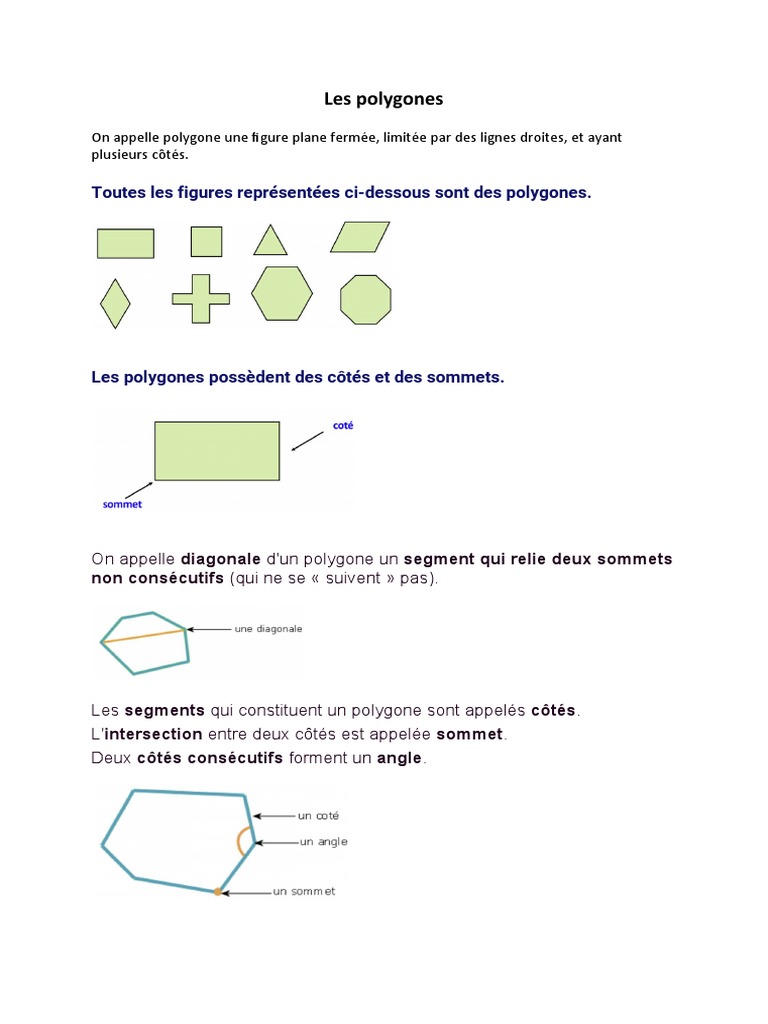 Les polygones

On appelle polygone une figure plane fermée, limitée par des lignes droites, et ayant plusieurs côtés.

Toutes les figures représentées ci-dessous sont des polygones.

Les polygones possèdent des côtés et des sommets.

coté

sommet

On appelle diagonale d'un polygone un segment qui relie deux sommets non consécutifs (qui ne se « suivent » pas).

une diagonale

Les segments qui constituent un polygone sont appelés côtés.
L'intersection entre deux côtés est appelée sommet.
Deux côtés consécutifs forment un angle.

un coté
un angle
un sommet