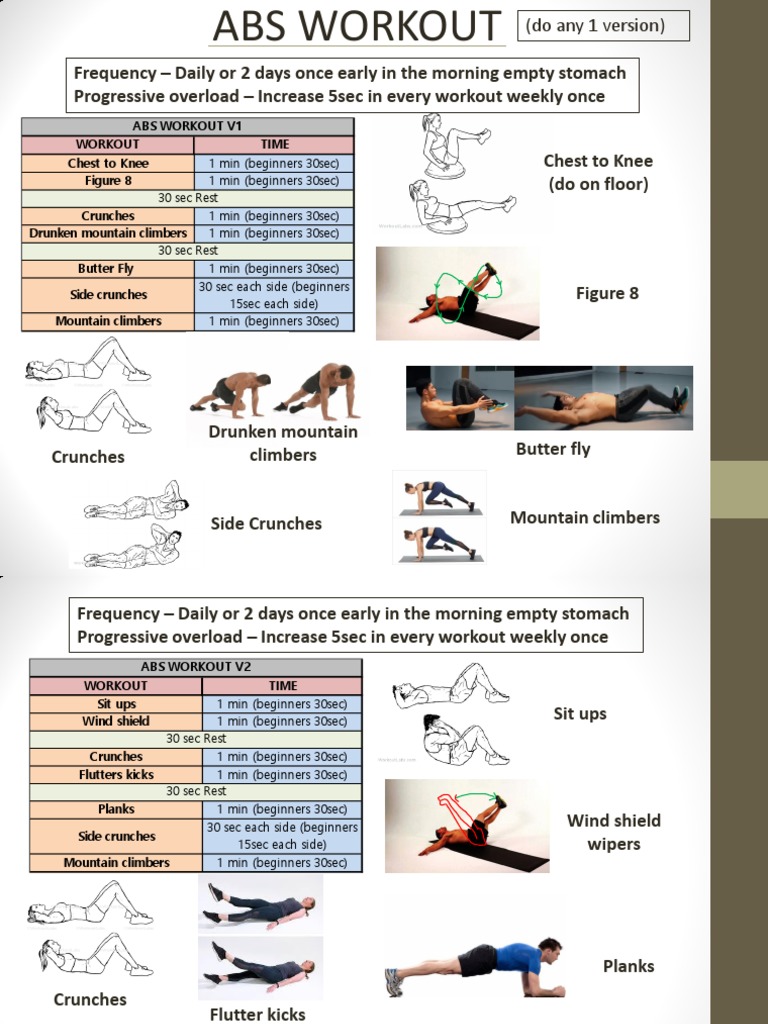 ABS WORKOUT (do any 1 version)

Frequency – Daily or 2 days once early in the morning empty stomach
Progressive overload – Increase 5sec in every workout weekly once

| ABS WORKOUT V1 | |
|---|---|
| WORKOUT | TIME |
| Chest to Knee | 1 min (beginners 30sec) |
| Figure 8 | 1 min (beginners 30sec) |
| 30 sec Rest | |
| Crunches | 1 min (beginners 30sec) |
| Drunken mountain climbers | 1 min (beginners 30sec) |
| 30 sec Rest | |
| Butter Fly | 1 min (beginners 30sec) |
| Side crunches | 30 sec each side (beginners 15sec each side) |
| Mountain climbers | 1 min (beginners 30sec) |

Chest to Knee (do on floor)

Figure 8

Crunches

Drunken mountain climbers

Butter fly

Side Crunches

Mountain climbers

Frequency – Daily or 2 days once early in the morning empty stomach
Progressive overload – Increase 5sec in every workout weekly once

| ABS WORKOUT V2 | |
|---|---|
| WORKOUT | TIME |
| Sit ups | 1 min (beginners 30sec) |
| Wind shield | 1 min (beginners 30sec) |
| 30 sec Rest | |
| Crunches | 1 min (beginners 30sec) |
| Flutters kicks | 1 min (beginners 30sec) |
| 30 sec Rest | |
| Planks | 1 min (beginners 30sec) |
| Side crunches | 30 sec each side (beginners 15sec each side) |
| Mountain climbers | 1 min (beginners 30sec) |

Sit ups

Wind shield wipers

Crunches

Flutter kicks

Planks