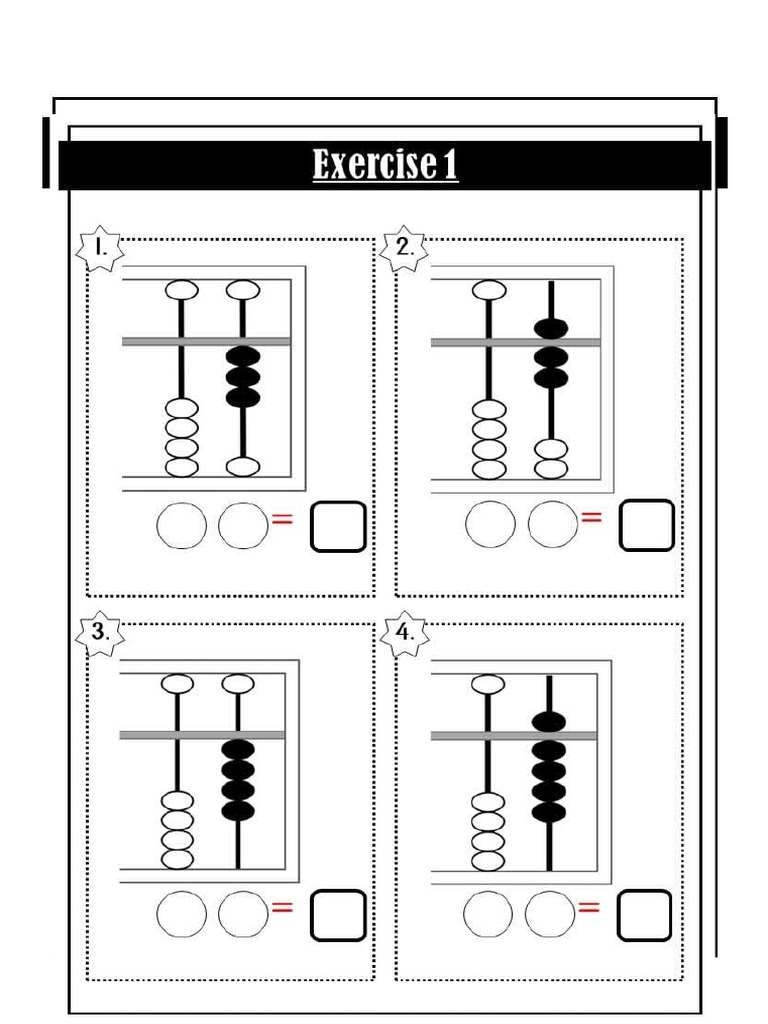 Exercise 1

1.

=

2.

=

3.

=

4.

=