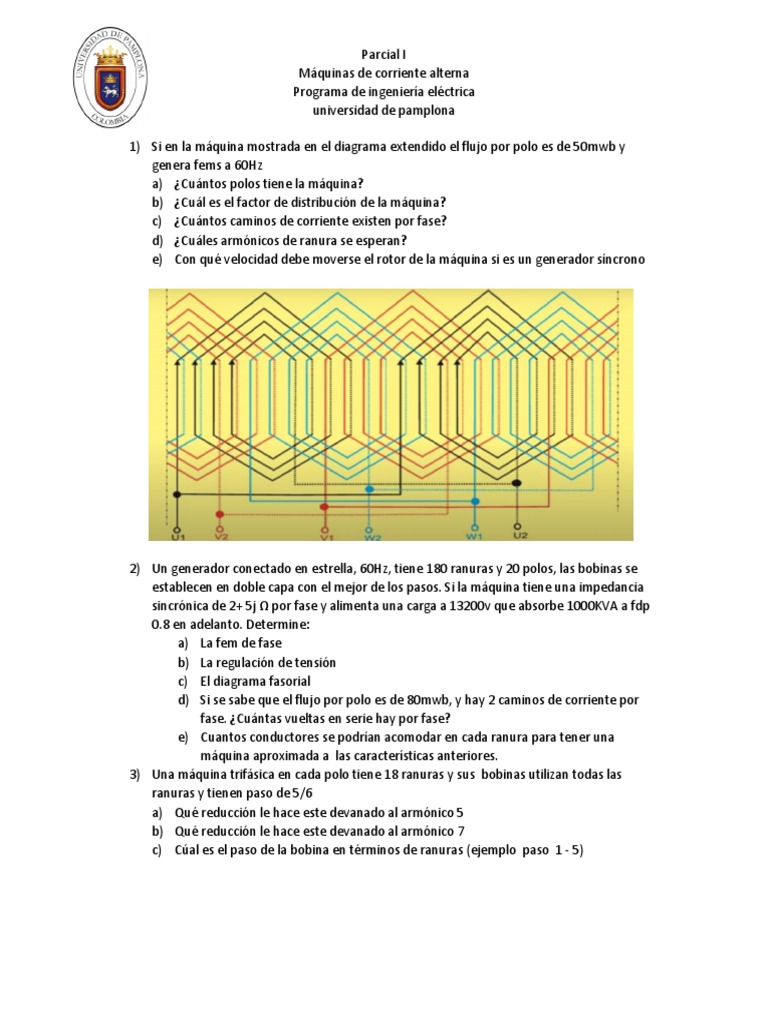 UNIVERSIDAD DE PAMPLONA
COLOMBIA

Parcial I
Máquinas de corriente alterna
Programa de ingeniería eléctrica
universidad de pamplona

1) Si en la máquina mostrada en el diagrama extendido el flujo por polo es de 50mwb y genera fems a 60Hz
a) ¿Cuántos polos tiene la máquina?
b) ¿Cuál es el factor de distribución de la máquina?
c) ¿Cuántos caminos de corriente existen por fase?
d) ¿Cuáles armónicos de ranura se esperan?
e) Con qué velocidad debe moverse el rotor de la máquina si es un generador síncrono

U1 V2 V1 W2 W1 U2

2) Un generador conectado en estrella, 60Hz, tiene 180 ranuras y 20 polos, las bobinas se establecen en doble capa con el mejor de los pasos. Si la máquina tiene una impedancia sincrónica de 2+ 5j Ω por fase y alimenta una carga a 13200v que absorbe 1000KVA a fdp 0.8 en adelanto. Determine:
a) La fem de fase
b) La regulación de tensión
c) El diagrama fasorial
d) Si se sabe que el flujo por polo es de 80mwb, y hay 2 caminos de corriente por fase. ¿Cuántas vueltas en serie hay por fase?
e) Cuantos conductores se podrían acomodar en cada ranura para tener una máquina aproximada a las características anteriores.
3) Una máquina trifásica en cada polo tiene 18 ranuras y sus bobinas utilizan todas las ranuras y tienen paso de 5/6
a) Qué reducción le hace este devanado al armónico 5
b) Qué reducción le hace este devanado al armónico 7
c) Cúal es el paso de la bobina en términos de ranuras (ejemplo paso 1 - 5)