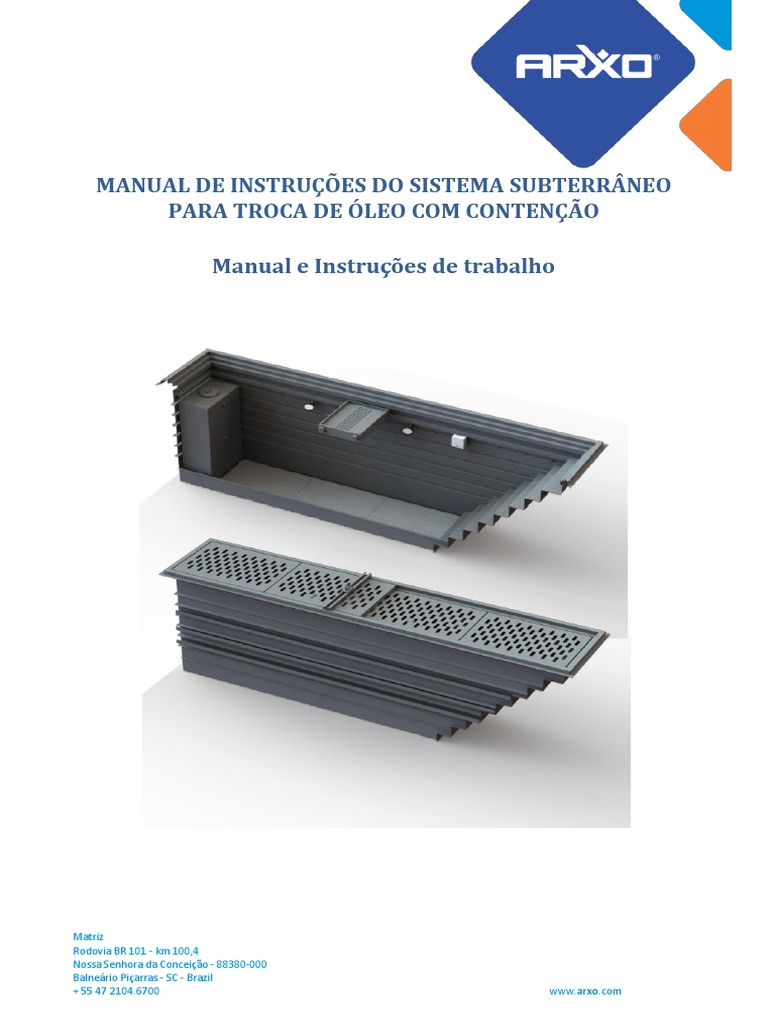 ARXO®

MANUAL DE INSTRUÇÕES DO SISTEMA SUBTERRÂNEO PARA TROCA DE ÓLEO COM CONTENÇÃO

Manual e Instruções de trabalho

Matriz
Rodovia BR 101 - km 100,4
Nossa Senhora da Conceição - 88380-000
Balneário Piçarras - SC - Brazil
+ 55 47 2104.6700

www.arxo.com