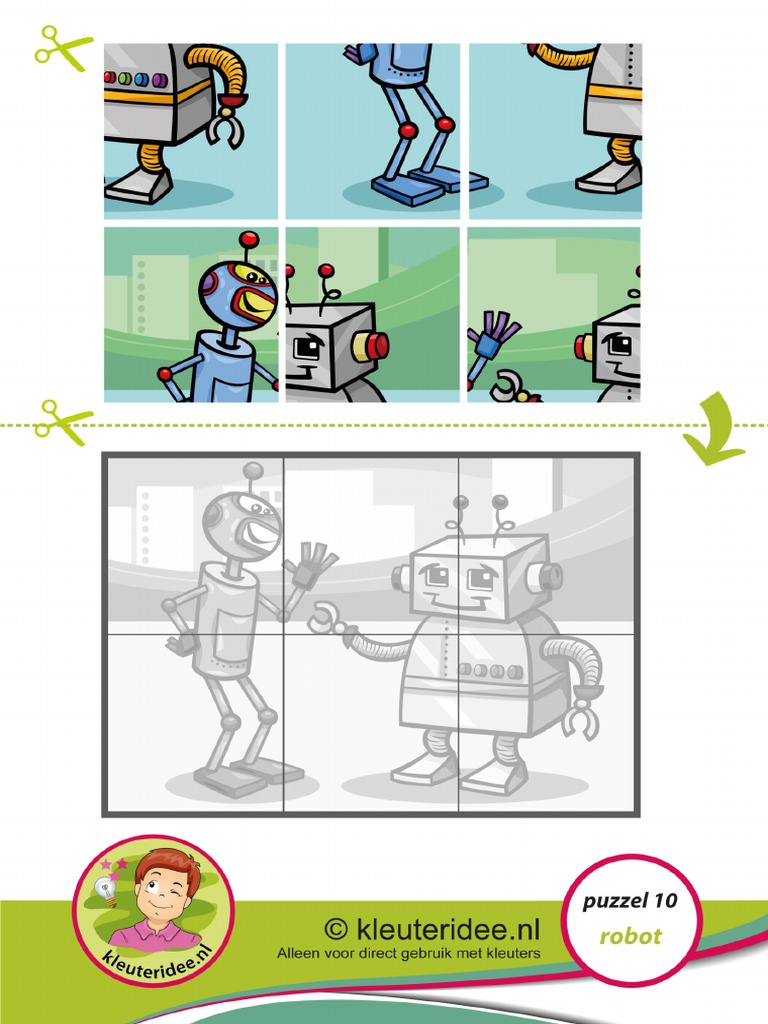 kleuteridee.nl

© kleuteridee.nl
Alleen voor direct gebruik met kleuters

puzzel 10
robot