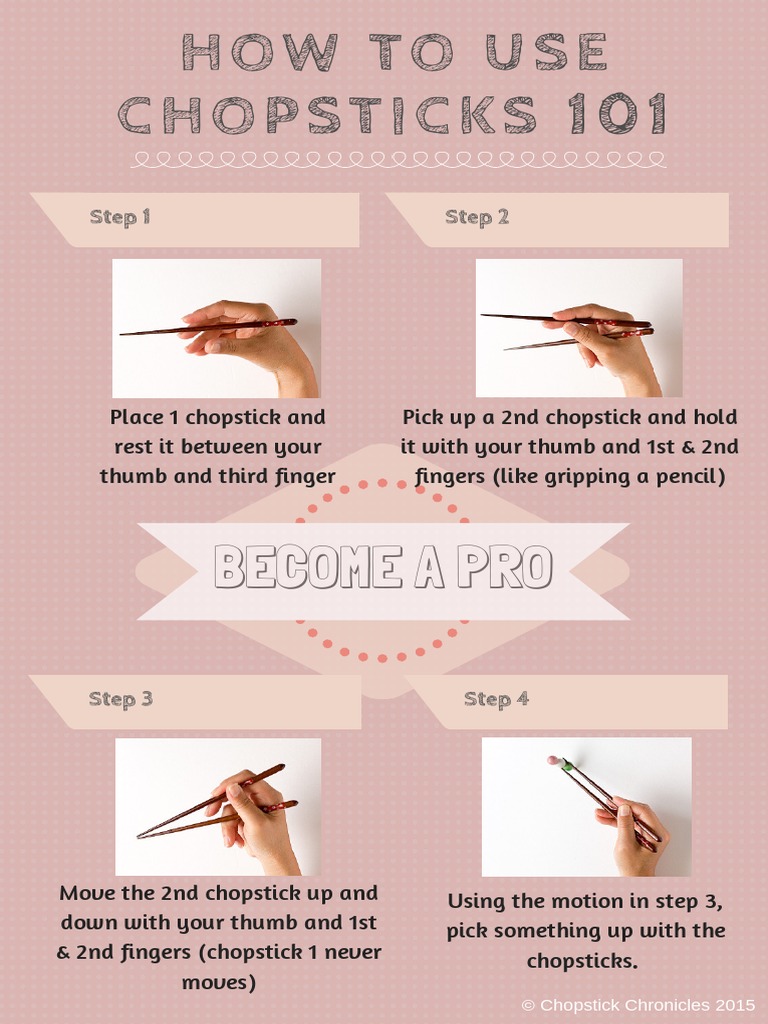 HOW TO USE CHOPSTICKS 101

Step 1

Place 1 chopstick and rest it between your thumb and third finger

Step 2

Pick up a 2nd chopstick and hold it with your thumb and 1st & 2nd fingers (like gripping a pencil)

BECOME A PRO

Step 3

Move the 2nd chopstick up and down with your thumb and 1st & 2nd fingers (chopstick 1 never moves)

Step 4

Using the motion in step 3, pick something up with the chopsticks.

© Chopstick Chronicles 2015