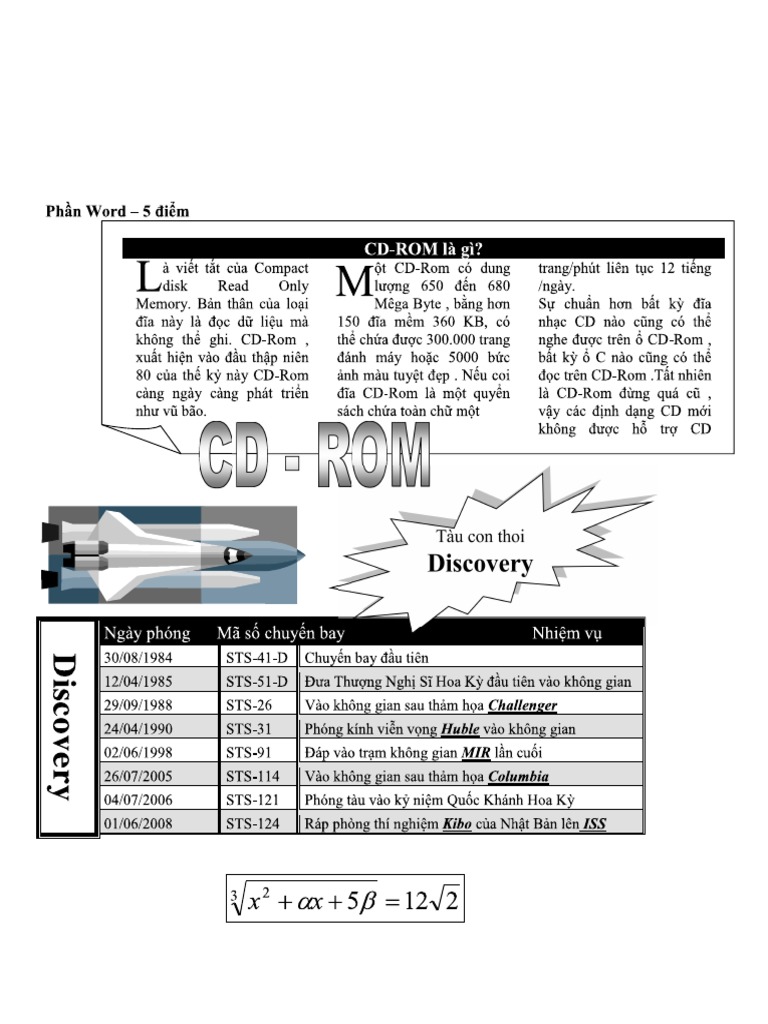 Phần Word – 5 điểm

CD-ROM là gì?

Là viết tắt của Compact disk Read Only Memory. Bản thân của loại đĩa này là đọc dữ liệu mà không thể ghi. CD-Rom , xuất hiện vào đầu thập niên 80 của thế kỷ này CD-Rom càng ngày càng phát triển như vũ bão.

Một CD-Rom có dung lượng 650 đến 680 Mêga Byte , bằng hơn 150 đĩa mềm 360 KB, có thể chứa được 300.000 trang đánh máy hoặc 5000 bức ảnh màu tuyệt đẹp . Nếu coi đĩa CD-Rom là một quyển sách chứa toàn chữ một trang/phút liên tục 12 tiếng /ngày.

Sự chuẩn hơn bất kỳ đĩa nhạc CD nào cũng có thể nghe được trên ổ CD-Rom , bất kỳ ổ C nào cũng có thể đọc trên CD-Rom .Tất nhiên là CD-Rom đừng quá cũ , vậy các định dạng CD mới không được hỗ trợ CD

CD - ROM

Tàu con thoi
Discovery

Discovery

| Ngày phóng | Mã số chuyến bay | Nhiệm vụ |
|---|---|---|
| 30/08/1984 | STS-41-D | Chuyến bay đầu tiên |
| 12/04/1985 | STS-51-D | Đưa Thượng Nghị Sĩ Hoa Kỳ đầu tiên vào không gian |
| 29/09/1988 | STS-26 | Vào không gian sau thảm họa Challenger |
| 24/04/1990 | STS-31 | Phóng kính viễn vọng Huble vào không gian |
| 02/06/1998 | STS-91 | Đáp vào trạm không gian MIR lần cuối |
| 26/07/2005 | STS-114 | Vào không gian sau thảm họa Columbia |
| 04/07/2006 | STS-121 | Phóng tàu vào kỷ niệm Quốc Khánh Hoa Kỳ |
| 01/06/2008 | STS-124 | Ráp phòng thí nghiệm Kibo của Nhật Bản lên ISS |

$\sqrt[3]{x^2+\alpha x+5\beta}=12\sqrt{2}$