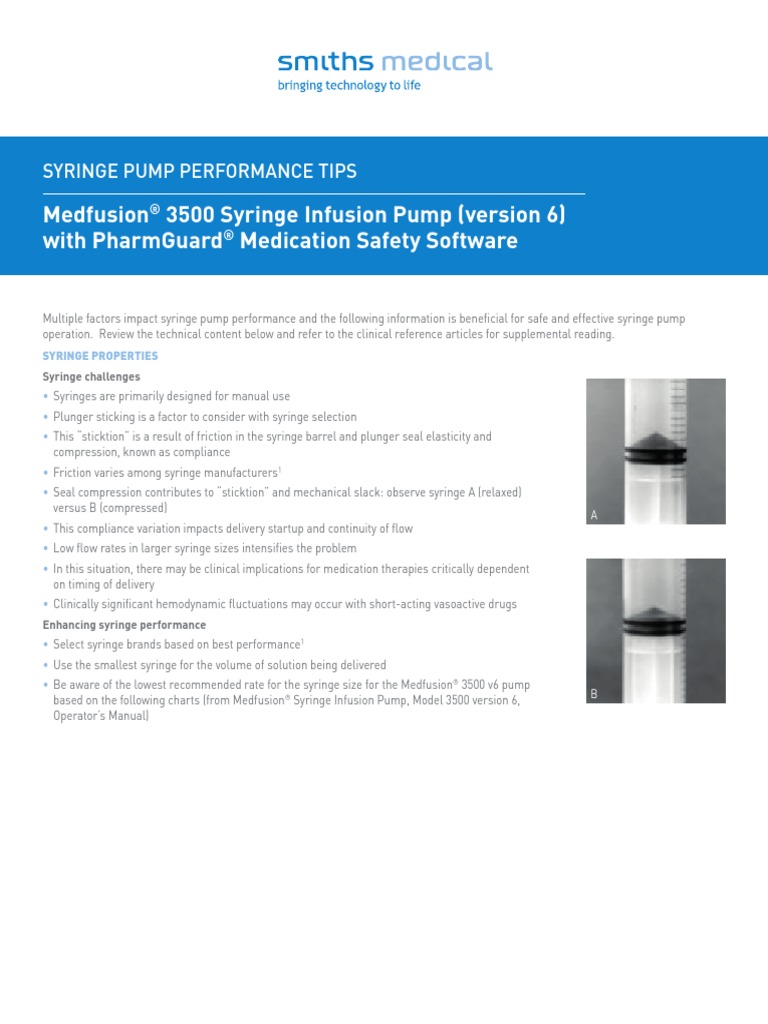 smiths medical
bringing technology to life

SYRINGE PUMP PERFORMANCE TIPS

Medfusion® 3500 Syringe Infusion Pump (version 6) with PharmGuard® Medication Safety Software

Multiple factors impact syringe pump performance and the following information is beneficial for safe and effective syringe pump operation. Review the technical content below and refer to the clinical reference articles for supplemental reading.

SYRINGE PROPERTIES

Syringe challenges

• Syringes are primarily designed for manual use
• Plunger sticking is a factor to consider with syringe selection
• This "sticktion" is a result of friction in the syringe barrel and plunger seal elasticity and compression, known as compliance
• Friction varies among syringe manufacturers$^1$
• Seal compression contributes to "sticktion" and mechanical slack: observe syringe A (relaxed) versus B (compressed)
• This compliance variation impacts delivery startup and continuity of flow
• Low flow rates in larger syringe sizes intensifies the problem
• In this situation, there may be clinical implications for medication therapies critically dependent on timing of delivery
• Clinically significant hemodynamic fluctuations may occur with short-acting vasoactive drugs

Enhancing syringe performance

• Select syringe brands based on best performance$^1$
• Use the smallest syringe for the volume of solution being delivered
• Be aware of the lowest recommended rate for the syringe size for the Medfusion® 3500 v6 pump based on the following charts (from Medfusion® Syringe Infusion Pump, Model 3500 version 6, Operator's Manual)

A

B