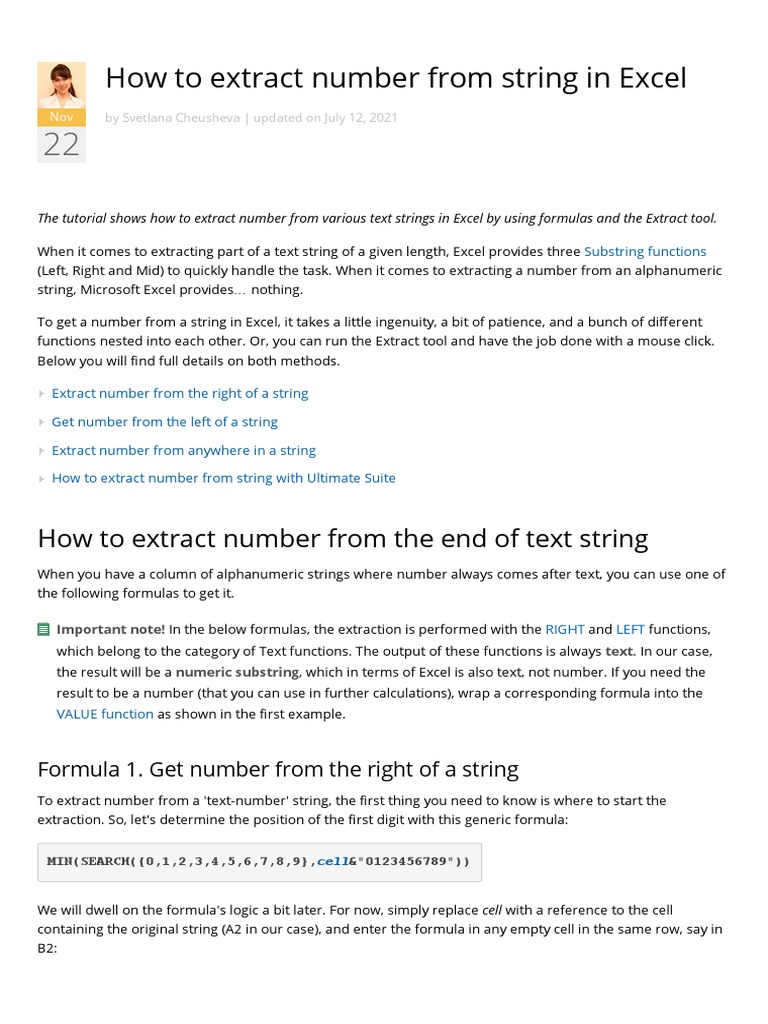 Nov
22

How to extract number from string in Excel

by Svetlana Cheusheva | updated on July 12, 2021

The tutorial shows how to extract number from various text strings in Excel by using formulas and the Extract tool.

When it comes to extracting part of a text string of a given length, Excel provides three Substring functions (Left, Right and Mid) to quickly handle the task. When it comes to extracting a number from an alphanumeric string, Microsoft Excel provides… nothing.

To get a number from a string in Excel, it takes a little ingenuity, a bit of patience, and a bunch of different functions nested into each other. Or, you can run the Extract tool and have the job done with a mouse click. Below you will find full details on both methods.

Extract number from the right of a string

Get number from the left of a string

Extract number from anywhere in a string

How to extract number from string with Ultimate Suite

How to extract number from the end of text string

When you have a column of alphanumeric strings where number always comes after text, you can use one of the following formulas to get it.

Important note! In the below formulas, the extraction is performed with the RIGHT and LEFT functions, which belong to the category of Text functions. The output of these functions is always text. In our case, the result will be a numeric substring, which in terms of Excel is also text, not number. If you need the result to be a number (that you can use in further calculations), wrap a corresponding formula into the VALUE function as shown in the first example.

Formula 1. Get number from the right of a string

To extract number from a 'text-number' string, the first thing you need to know is where to start the extraction. So, let's determine the position of the first digit with this generic formula:

MIN(SEARCH({0,1,2,3,4,5,6,7,8,9},cell&"0123456789"))

We will dwell on the formula's logic a bit later. For now, simply replace cell with a reference to the cell containing the original string (A2 in our case), and enter the formula in any empty cell in the same row, say in B2: