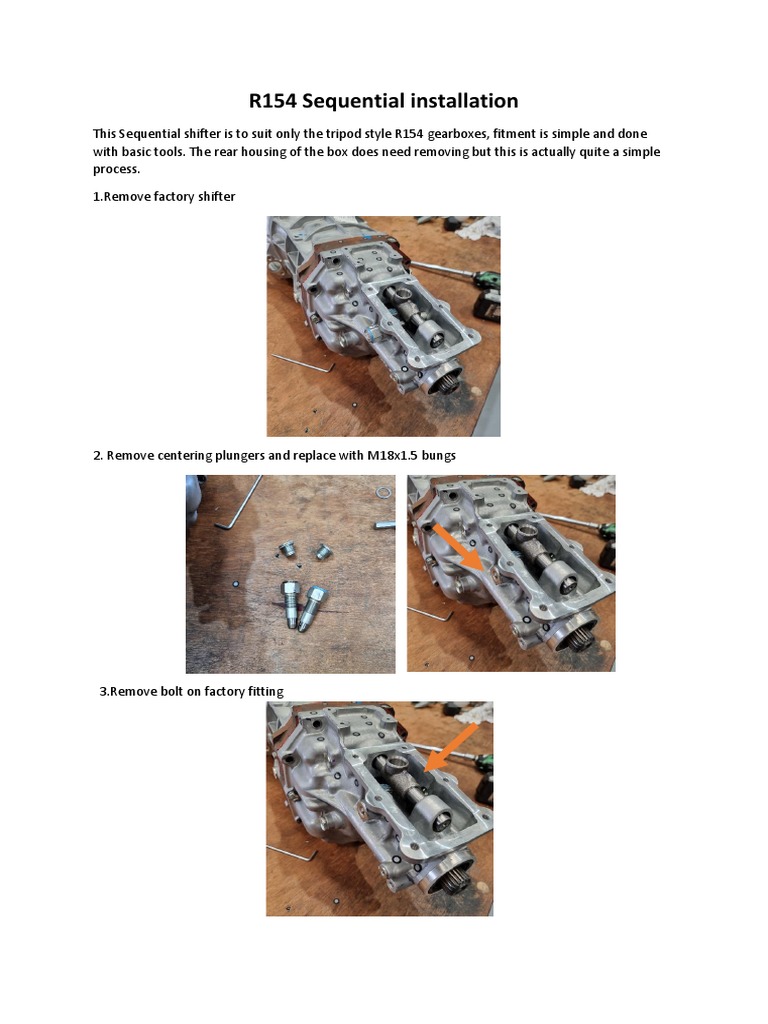 R154 Sequential installation

This Sequential shifter is to suit only the tripod style R154 gearboxes, fitment is simple and done with basic tools. The rear housing of the box does need removing but this is actually quite a simple process.

1.Remove factory shifter

2. Remove centering plungers and replace with M18x1.5 bungs

3.Remove bolt on factory fitting