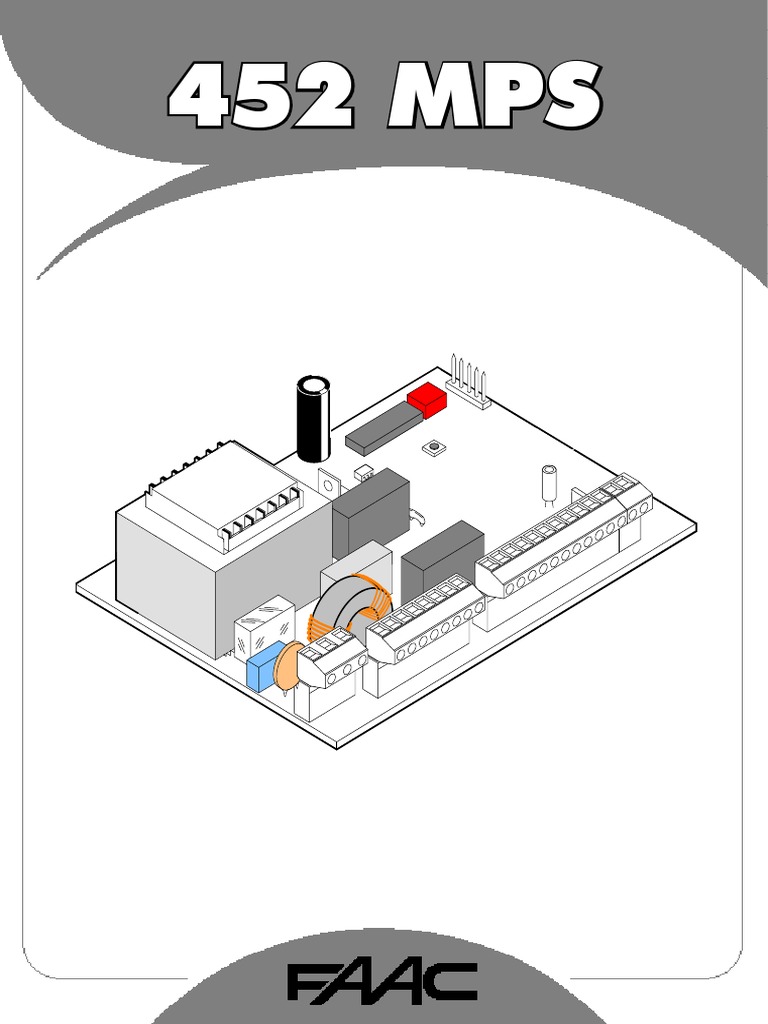 452 MPS

FAAC