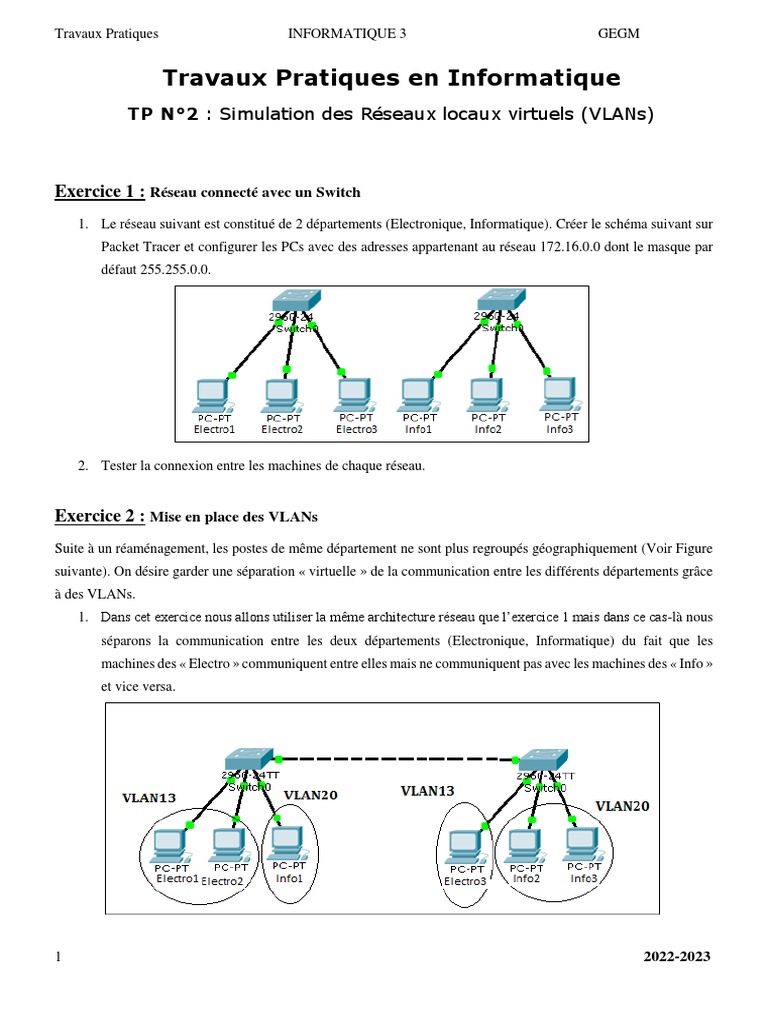 Travaux Pratiques INFORMATIQUE 3 GEGM

Travaux Pratiques en Informatique

TP N°2 : Simulation des Réseaux locaux virtuels (VLANs)

Exercice 1 : Réseau connecté avec un Switch

1. Le réseau suivant est constitué de 2 départements (Electronique, Informatique). Créer le schéma suivant sur Packet Tracer et configurer les PCs avec des adresses appartenant au réseau 172.16.0.0 dont le masque par défaut 255.255.0.0.

2960-24
Switch0
2960-24
Switch0
PC-PT Electro1
PC-PT Electro2
PC-PT Electro3
PC-PT Info1
PC-PT Info2
PC-PT Info3

2. Tester la connexion entre les machines de chaque réseau.

Exercice 2 : Mise en place des VLANs

Suite à un réaménagement, les postes de même département ne sont plus regroupés géographiquement (Voir Figure suivante). On désire garder une séparation « virtuelle » de la communication entre les différents départements grâce à des VLANs.

1. Dans cet exercice nous allons utiliser la même architecture réseau que l'exercice 1 mais dans ce cas-là nous séparons la communication entre les deux départements (Electronique, Informatique) du fait que les machines des « Electro » communiquent entre elles mais ne communiquent pas avec les machines des « Info » et vice versa.

2960-24TT
Switch0
2960-24TT
Switch0
VLAN13
VLAN20
VLAN13
VLAN20
PC-PT Electro1
PC-PT Electro2
PC-PT Info1
PC-PT Electro3
PC-PT Info2
PC-PT Info3

1 2022-2023