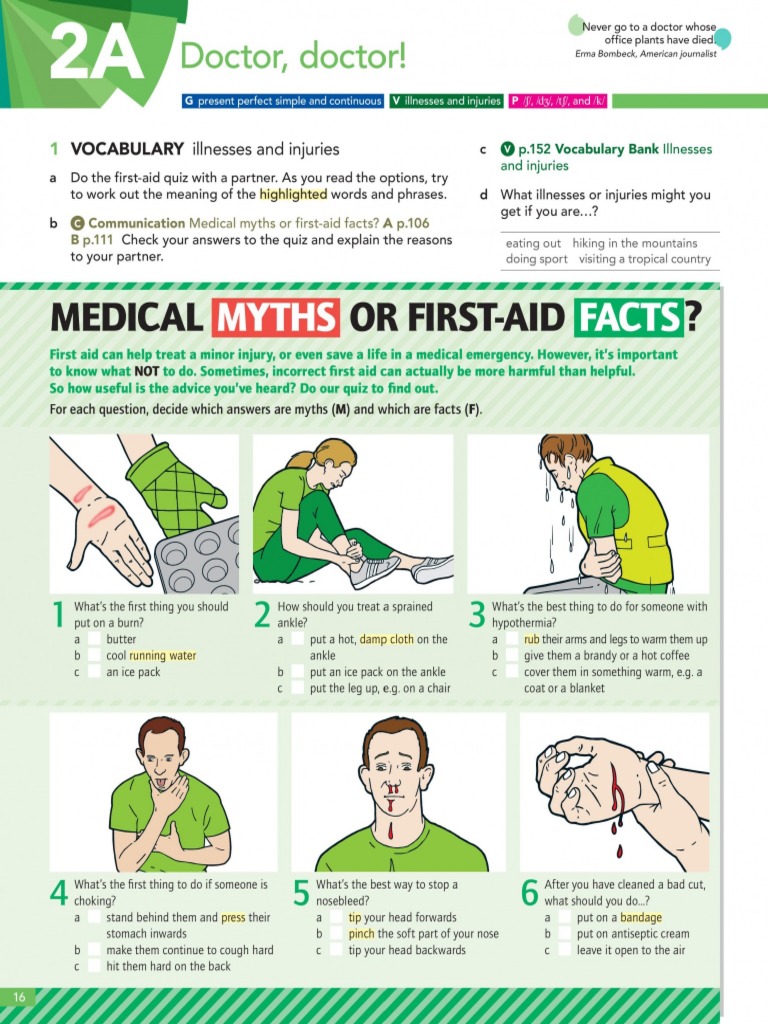 2A Doctor, doctor!

Never go to a doctor whose office plants have died.
Erma Bombeck, American journalist

G present perfect simple and continuous V illnesses and injuries P /ʃ/, /dʒ/, /tʃ/, and /k/

1 VOCABULARY illnesses and injuries

a Do the first-aid quiz with a partner. As you read the options, try to work out the meaning of the highlighted words and phrases.

b C Communication Medical myths or first-aid facts? A p.106 B p.111 Check your answers to the quiz and explain the reasons to your partner.

c V p.152 Vocabulary Bank Illnesses and injuries

d What illnesses or injuries might you get if you are...?

eating out hiking in the mountains
doing sport visiting a tropical country

MEDICAL MYTHS OR FIRST-AID FACTS?

First aid can help treat a minor injury, or even save a life in a medical emergency. However, it's important to know what NOT to do. Sometimes, incorrect first aid can actually be more harmful than helpful. So how useful is the advice you've heard? Do our quiz to find out.

For each question, decide which answers are myths (M) and which are facts (F).

1 What's the first thing you should put on a burn?
a butter
b cool running water
c an ice pack

2 How should you treat a sprained ankle?
a put a hot, damp cloth on the ankle
b put an ice pack on the ankle
c put the leg up, e.g. on a chair

3 What's the best thing to do for someone with hypothermia?
a rub their arms and legs to warm them up
b give them a brandy or a hot coffee
c cover them in something warm, e.g. a coat or a blanket

4 What's the first thing to do if someone is choking?
a stand behind them and press their stomach inwards
b make them continue to cough hard
c hit them hard on the back

5 What's the best way to stop a nosebleed?
a tip your head forwards
b pinch the soft part of your nose
c tip your head backwards

6 After you have cleaned a bad cut, what should you do...?
a put on a bandage
b put on antiseptic cream
c leave it open to the air

16