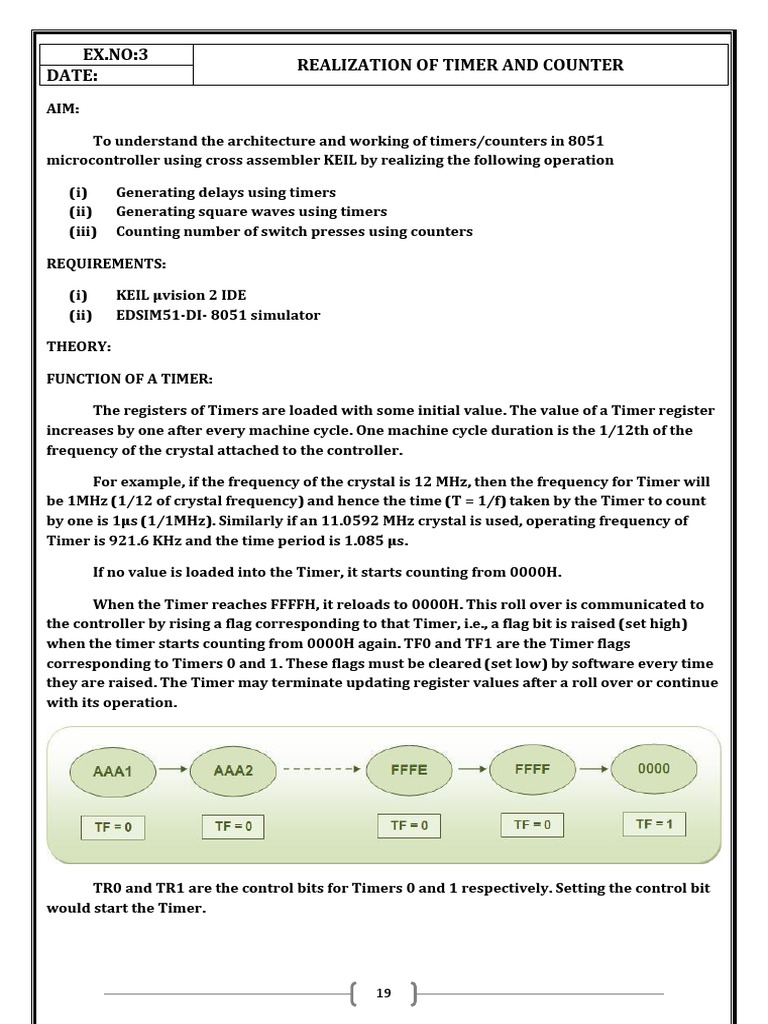 | EX.NO:3 | REALIZATION OF TIMER AND COUNTER |
|---|---|
| DATE: | |

AIM:

To understand the architecture and working of timers/counters in 8051 microcontroller using cross assembler KEIL by realizing the following operation

(i) Generating delays using timers
(ii) Generating square waves using timers
(iii) Counting number of switch presses using counters

REQUIREMENTS:

(i) KEIL µvision 2 IDE
(ii) EDSIM51-DI- 8051 simulator

THEORY:

FUNCTION OF A TIMER:

The registers of Timers are loaded with some initial value. The value of a Timer register increases by one after every machine cycle. One machine cycle duration is the 1/12th of the frequency of the crystal attached to the controller.

For example, if the frequency of the crystal is 12 MHz, then the frequency for Timer will be 1MHz (1/12 of crystal frequency) and hence the time (T = 1/f) taken by the Timer to count by one is 1µs (1/1MHz). Similarly if an 11.0592 MHz crystal is used, operating frequency of Timer is 921.6 KHz and the time period is 1.085 µs.

If no value is loaded into the Timer, it starts counting from 0000H.

When the Timer reaches FFFFH, it reloads to 0000H. This roll over is communicated to the controller by rising a flag corresponding to that Timer, i.e., a flag bit is raised (set high) when the timer starts counting from 0000H again. TF0 and TF1 are the Timer flags corresponding to Timers 0 and 1. These flags must be cleared (set low) by software every time they are raised. The Timer may terminate updating register values after a roll over or continue with its operation.

AAA1 AAA2 FFFE FFFF 0000
TF = 0 TF = 0 TF = 0 TF = 0 TF = 1

TR0 and TR1 are the control bits for Timers 0 and 1 respectively. Setting the control bit would start the Timer.

19