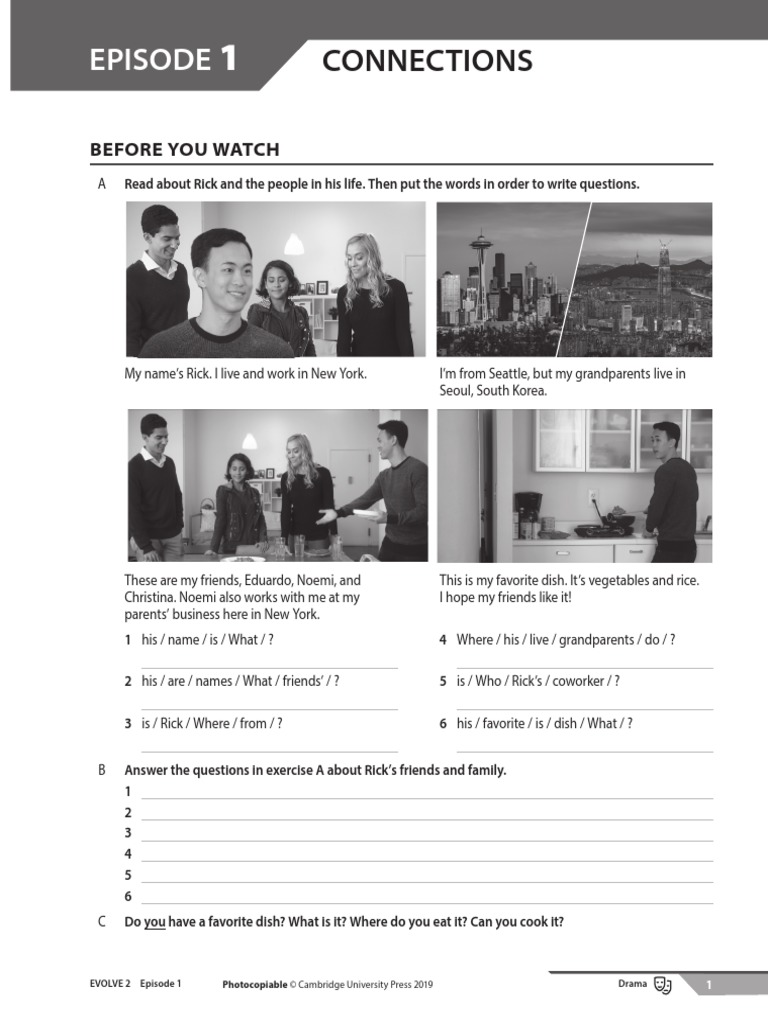 EPISODE 1

CONNECTIONS

BEFORE YOU WATCH

A Read about Rick and the people in his life. Then put the words in order to write questions.

My name's Rick. I live and work in New York.

I'm from Seattle, but my grandparents live in Seoul, South Korea.

These are my friends, Eduardo, Noemi, and Christina. Noemi also works with me at my parents' business here in New York.

This is my favorite dish. It's vegetables and rice. I hope my friends like it!

1 his / name / is / What / ?

2 his / are / names / What / friends' / ?

3 is / Rick / Where / from / ?

4 Where / his / live / grandparents / do / ?

5 is / Who / Rick's / coworker / ?

6 his / favorite / is / dish / What / ?

B Answer the questions in exercise A about Rick's friends and family.

1
2
3
4
5
6

C Do you have a favorite dish? What is it? Where do you eat it? Can you cook it?

EVOLVE 2 Episode 1 Photocopiable © Cambridge University Press 2019 Drama 1