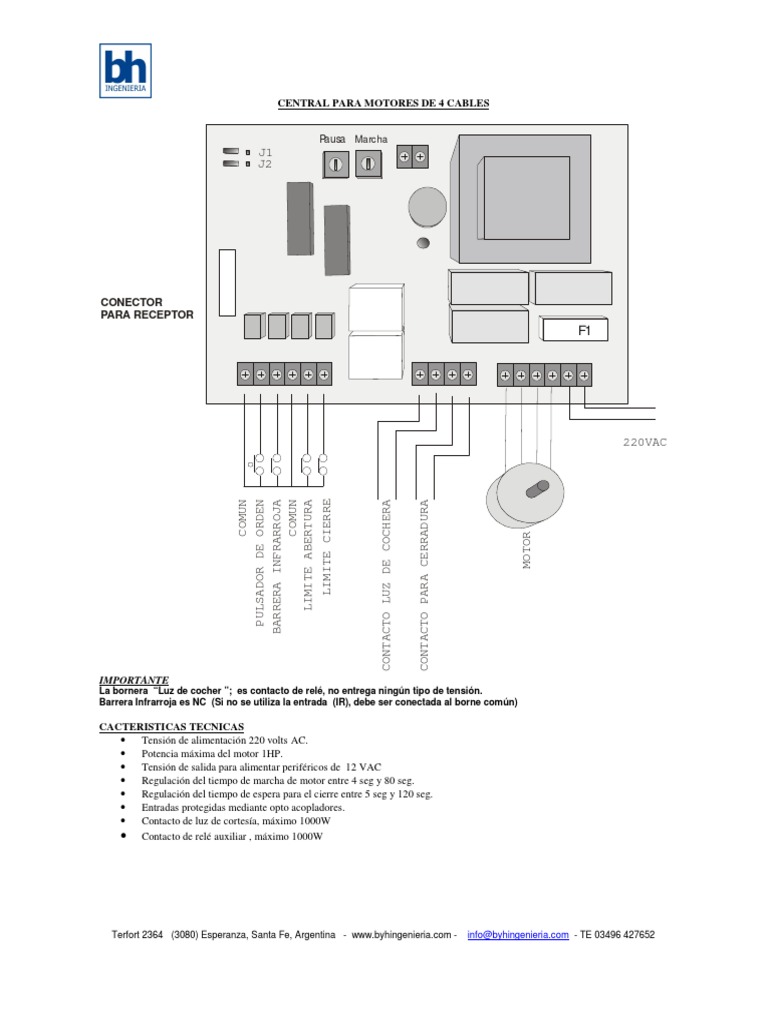 bh
INGENIERIA

CENTRAL PARA MOTORES DE 4 CABLES

J1
J2
Pausa Marcha

CONECTOR
PARA RECEPTOR

F1

220VAC

COMUN
PULSADOR DE ORDEN
BARRERA INFRARROJA
COMUN
LIMITE ABERTURA
LIMITE CIERRE
CONTACTO LUZ DE COCHERA
CONTACTO PARA CERRADURA
MOTOR

IMPORTANTE
La bornera "Luz de cocher "; es contacto de relé, no entrega ningún tipo de tensión.
Barrera Infrarroja es NC (Si no se utiliza la entrada (IR), debe ser conectada al borne común)

CACTERISTICAS TECNICAS
• Tensión de alimentación 220 volts AC.
• Potencia máxima del motor 1HP.
• Tensión de salida para alimentar periféricos de 12 VAC
• Regulación del tiempo de marcha de motor entre 4 seg y 80 seg.
• Regulación del tiempo de espera para el cierre entre 5 seg y 120 seg.
• Entradas protegidas mediante opto acopladores.
• Contacto de luz de cortesía, máximo 1000W
• Contacto de relé auxiliar , máximo 1000W

Terfort 2364 (3080) Esperanza, Santa Fe, Argentina - www.byhingenieria.com - info@byhingenieria.com - TE 03496 427652