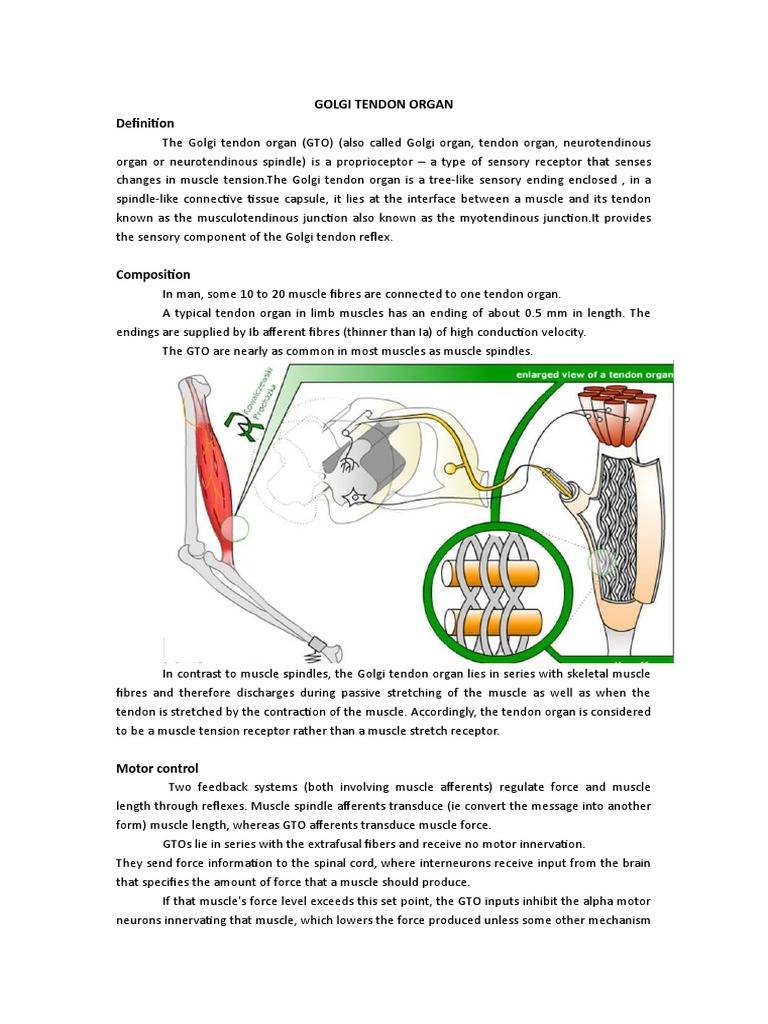 GOLGI TENDON ORGAN

Definition

The Golgi tendon organ (GTO) (also called Golgi organ, tendon organ, neurotendinous organ or neurotendinous spindle) is a proprioceptor – a type of sensory receptor that senses changes in muscle tension.The Golgi tendon organ is a tree-like sensory ending enclosed , in a spindle-like connective tissue capsule, it lies at the interface between a muscle and its tendon known as the musculotendinous junction also known as the myotendinous junction.It provides the sensory component of the Golgi tendon reflex.

Composition

In man, some 10 to 20 muscle fibres are connected to one tendon organ.

A typical tendon organ in limb muscles has an ending of about 0.5 mm in length. The endings are supplied by Ib afferent fibres (thinner than Ia) of high conduction velocity.

The GTO are nearly as common in most muscles as muscle spindles.

Kowalczewski Prochazka

enlarged view of a tendon organ

In contrast to muscle spindles, the Golgi tendon organ lies in series with skeletal muscle fibres and therefore discharges during passive stretching of the muscle as well as when the tendon is stretched by the contraction of the muscle. Accordingly, the tendon organ is considered to be a muscle tension receptor rather than a muscle stretch receptor.

Motor control

Two feedback systems (both involving muscle afferents) regulate force and muscle length through reflexes. Muscle spindle afferents transduce (ie convert the message into another form) muscle length, whereas GTO afferents transduce muscle force.

GTOs lie in series with the extrafusal fibers and receive no motor innervation.

They send force information to the spinal cord, where interneurons receive input from the brain that specifies the amount of force that a muscle should produce.

If that muscle's force level exceeds this set point, the GTO inputs inhibit the alpha motor neurons innervating that muscle, which lowers the force produced unless some other mechanism