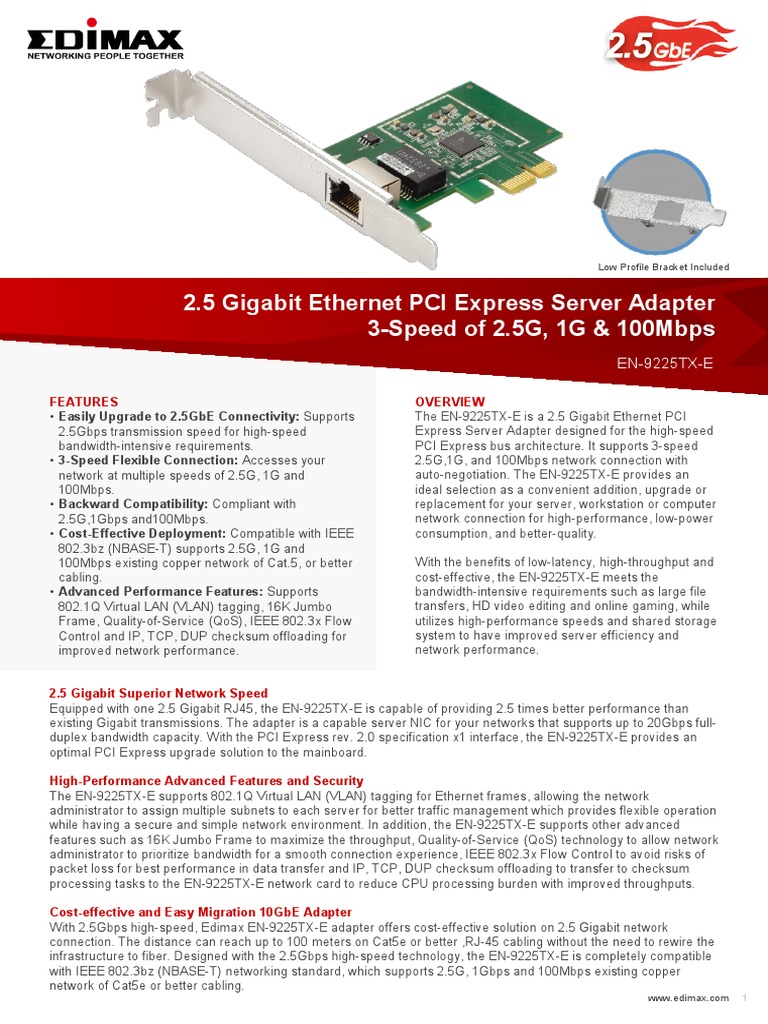 ΣDIMAX
NETWORKING PEOPLE TOGETHER

2.5GbE

Low Profile Bracket Included

2.5 Gigabit Ethernet PCI Express Server Adapter
3-Speed of 2.5G, 1G & 100Mbps

EN-9225TX-E

FEATURES
• Easily Upgrade to 2.5GbE Connectivity: Supports 2.5Gbps transmission speed for high-speed bandwidth-intensive requirements.
• 3-Speed Flexible Connection: Accesses your network at multiple speeds of 2.5G, 1G and 100Mbps.
• Backward Compatibility: Compliant with 2.5G,1Gbps and100Mbps.
• Cost-Effective Deployment: Compatible with IEEE 802.3bz (NBASE-T) supports 2.5G, 1G and 100Mbps existing copper network of Cat.5, or better cabling.
• Advanced Performance Features: Supports 802.1Q Virtual LAN (VLAN) tagging, 16K Jumbo Frame, Quality-of-Service (QoS), IEEE 802.3x Flow Control and IP, TCP, DUP checksum offloading for improved network performance.

OVERVIEW
The EN-9225TX-E is a 2.5 Gigabit Ethernet PCI Express Server Adapter designed for the high-speed PCI Express bus architecture. It supports 3-speed 2.5G,1G, and 100Mbps network connection with auto-negotiation. The EN-9225TX-E provides an ideal selection as a convenient addition, upgrade or replacement for your server, workstation or computer network connection for high-performance, low-power consumption, and better-quality.

With the benefits of low-latency, high-throughput and cost-effective, the EN-9225TX-E meets the bandwidth-intensive requirements such as large file transfers, HD video editing and online gaming, while utilizes high-performance speeds and shared storage system to have improved server efficiency and network performance.

2.5 Gigabit Superior Network Speed
Equipped with one 2.5 Gigabit RJ45, the EN-9225TX-E is capable of providing 2.5 times better performance than existing Gigabit transmissions. The adapter is a capable server NIC for your networks that supports up to 20Gbps full-duplex bandwidth capacity. With the PCI Express rev. 2.0 specification x1 interface, the EN-9225TX-E provides an optimal PCI Express upgrade solution to the mainboard.

High-Performance Advanced Features and Security
The EN-9225TX-E supports 802.1Q Virtual LAN (VLAN) tagging for Ethernet frames, allowing the network administrator to assign multiple subnets to each server for better traffic management which provides flexible operation while having a secure and simple network environment. In addition, the EN-9225TX-E supports other advanced features such as 16K Jumbo Frame to maximize the throughput, Quality-of-Service (QoS) technology to allow network administrator to prioritize bandwidth for a smooth connection experience, IEEE 802.3x Flow Control to avoid risks of packet loss for best performance in data transfer and IP, TCP, DUP checksum offloading to transfer to checksum processing tasks to the EN-9225TX-E network card to reduce CPU processing burden with improved throughputs.

Cost-effective and Easy Migration 10GbE Adapter
With 2.5Gbps high-speed, Edimax EN-9225TX-E adapter offers cost-effective solution on 2.5 Gigabit network connection. The distance can reach up to 100 meters on Cat5e or better ,RJ-45 cabling without the need to rewire the infrastructure to fiber. Designed with the 2.5Gbps high-speed technology, the EN-9225TX-E is completely compatible with IEEE 802.3bz (NBASE-T) networking standard, which supports 2.5G, 1Gbps and 100Mbps existing copper network of Cat5e or better cabling.

www.edimax.com 1