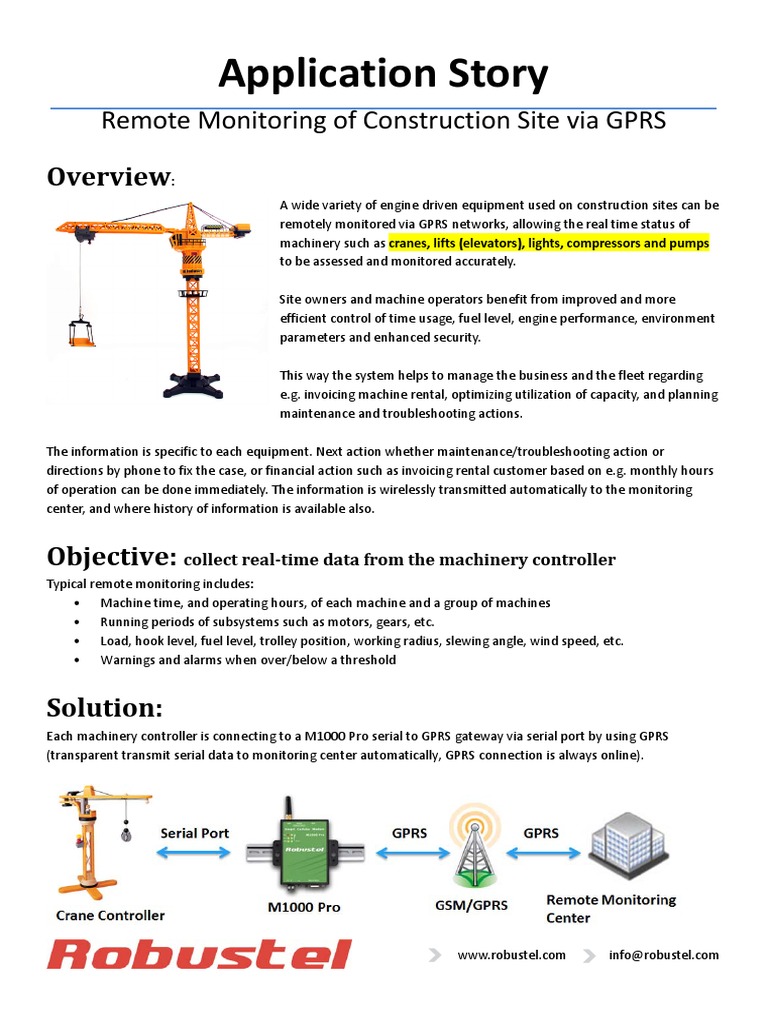 Application Story

Remote Monitoring of Construction Site via GPRS

Overview:

A wide variety of engine driven equipment used on construction sites can be remotely monitored via GPRS networks, allowing the real time status of machinery such as cranes, lifts (elevators), lights, compressors and pumps to be assessed and monitored accurately.

Site owners and machine operators benefit from improved and more efficient control of time usage, fuel level, engine performance, environment parameters and enhanced security.

This way the system helps to manage the business and the fleet regarding e.g. invoicing machine rental, optimizing utilization of capacity, and planning maintenance and troubleshooting actions.

The information is specific to each equipment. Next action whether maintenance/troubleshooting action or directions by phone to fix the case, or financial action such as invoicing rental customer based on e.g. monthly hours of operation can be done immediately. The information is wirelessly transmitted automatically to the monitoring center, and where history of information is available also.

Objective: collect real-time data from the machinery controller

Typical remote monitoring includes:

• Machine time, and operating hours, of each machine and a group of machines
• Running periods of subsystems such as motors, gears, etc.
• Load, hook level, fuel level, trolley position, working radius, slewing angle, wind speed, etc.
• Warnings and alarms when over/below a threshold

Solution:

Each machinery controller is connecting to a M1000 Pro serial to GPRS gateway via serial port by using GPRS (transparent transmit serial data to monitoring center automatically, GPRS connection is always online).

Serial Port
GPRS
GPRS
Robustel
Crane Controller
M1000 Pro
GSM/GPRS
Remote Monitoring Center

Robustel

www.robustel.com
info@robustel.com