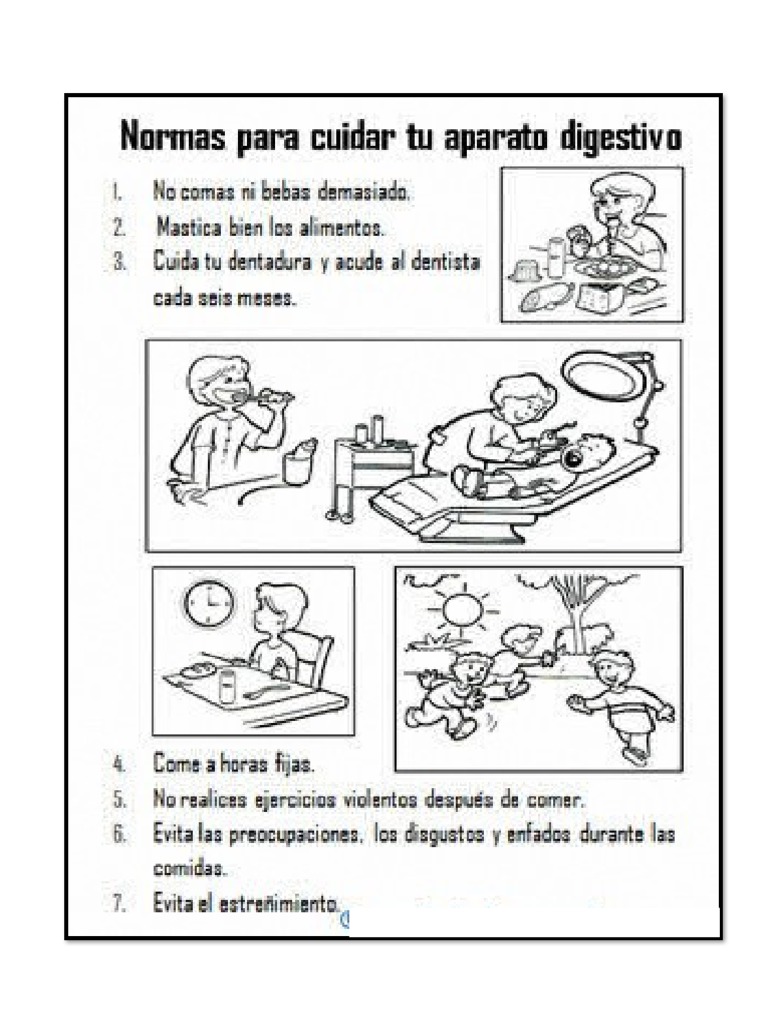 Normas para cuidar tu aparato digestivo

1. No comas ni bebas demasiado.
2. Mastica bien los alimentos.
3. Cuida tu dentadura y acude al dentista cada seis meses.

4. Come a horas fijas.
5. No realices ejercicios violentos después de comer.
6. Evita las preocupaciones, los disgustos y enfados durante las comidas.
7. Evita el estreñimiento.