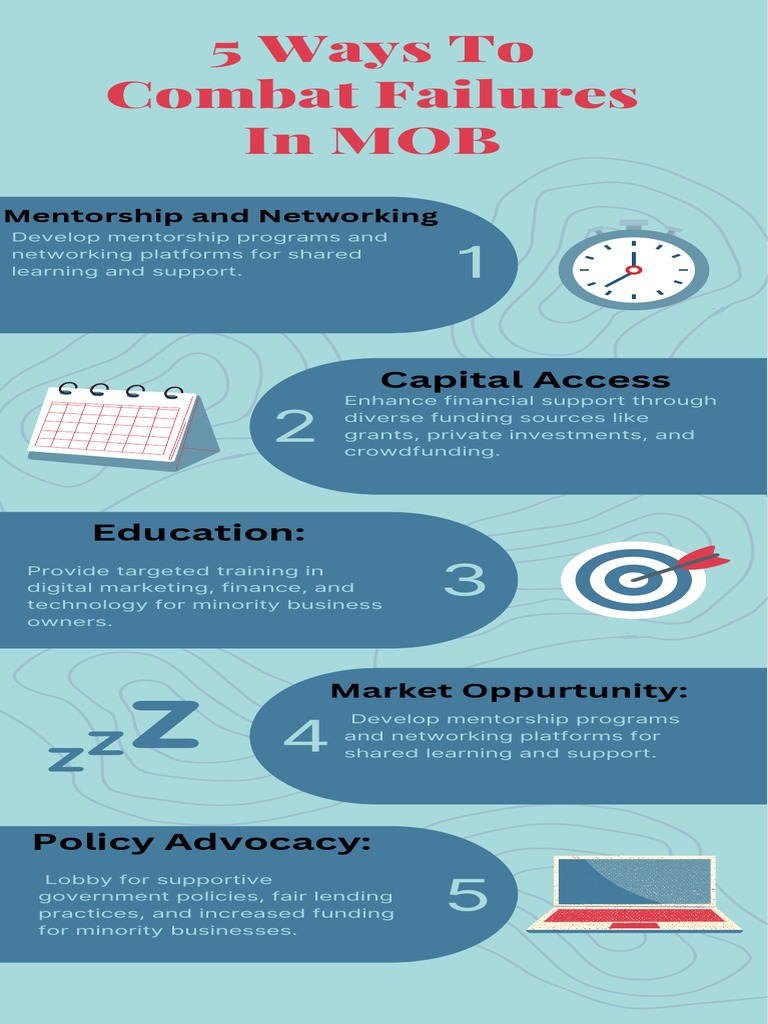 5 Ways To Combat Failures In MOB

Mentorship and Networking

Develop mentorship programs and networking platforms for shared learning and support.

1

Capital Access

Enhance financial support through diverse funding sources like grants, private investments, and crowdfunding.

2

Education:

Provide targeted training in digital marketing, finance, and technology for minority business owners.

3

Market Oppurtunity:

Develop mentorship programs and networking platforms for shared learning and support.

4

zzZ

Policy Advocacy:

Lobby for supportive government policies, fair lending practices, and increased funding for minority businesses.

5