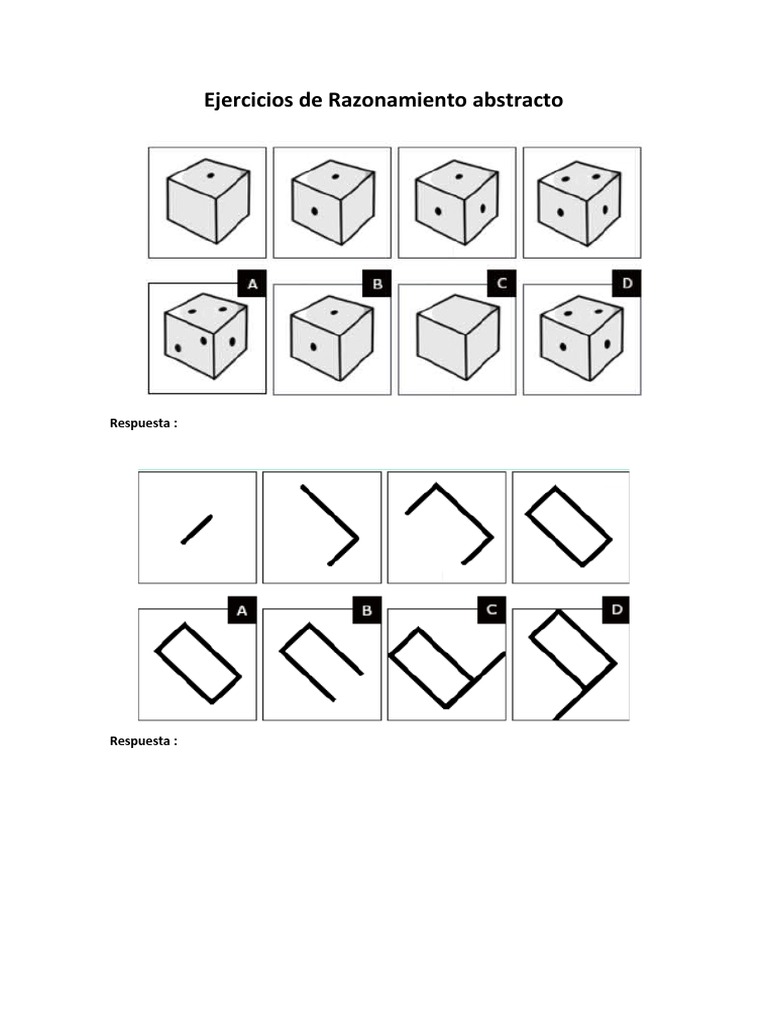 Ejercicios de Razonamiento abstracto

A

B

C

D

Respuesta :

A

B

C

D

Respuesta :