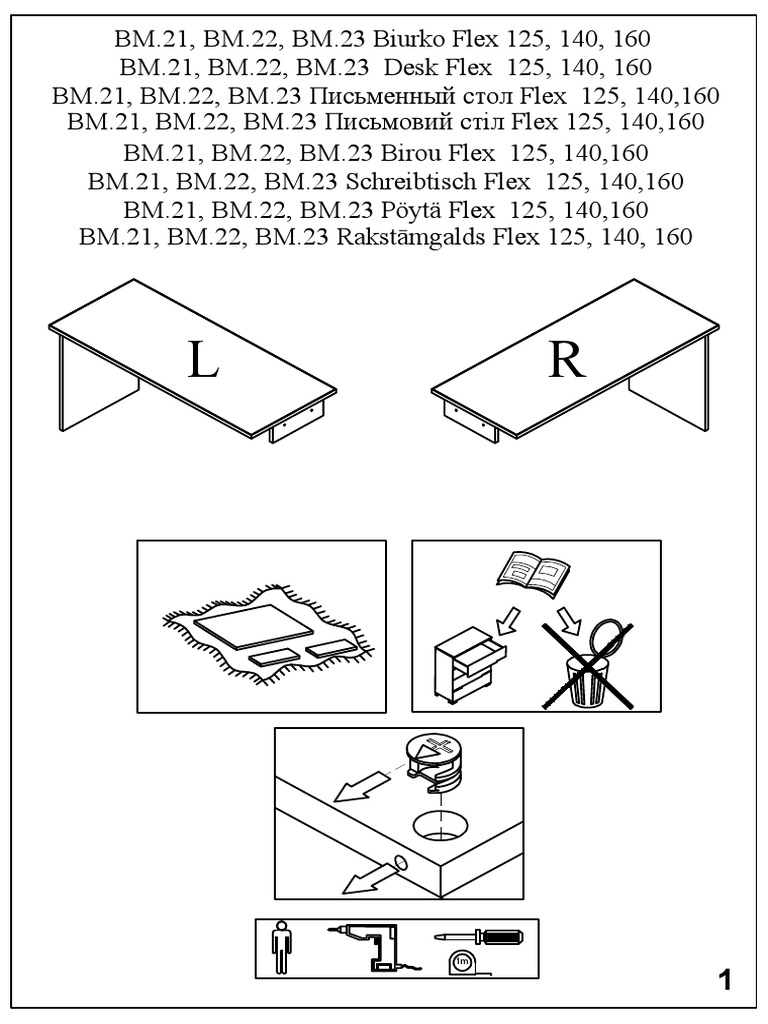 BM.21, BM.22, BM.23 Biurko Flex 125, 140, 160
BM.21, BM.22, BM.23 Desk Flex 125, 140, 160
BM.21, BM.22, BM.23 Письменный стол Flex 125, 140,160
BM.21, BM.22, BM.23 Письмовий стіл Flex 125, 140,160
BM.21, BM.22, BM.23 Birou Flex 125, 140,160
BM.21, BM.22, BM.23 Schreibtisch Flex 125, 140,160
BM.21, BM.22, BM.23 Pöytä Flex 125, 140,160
BM.21, BM.22, BM.23 Rakstāmgalds Flex 125, 140, 160

L

R

1m

1