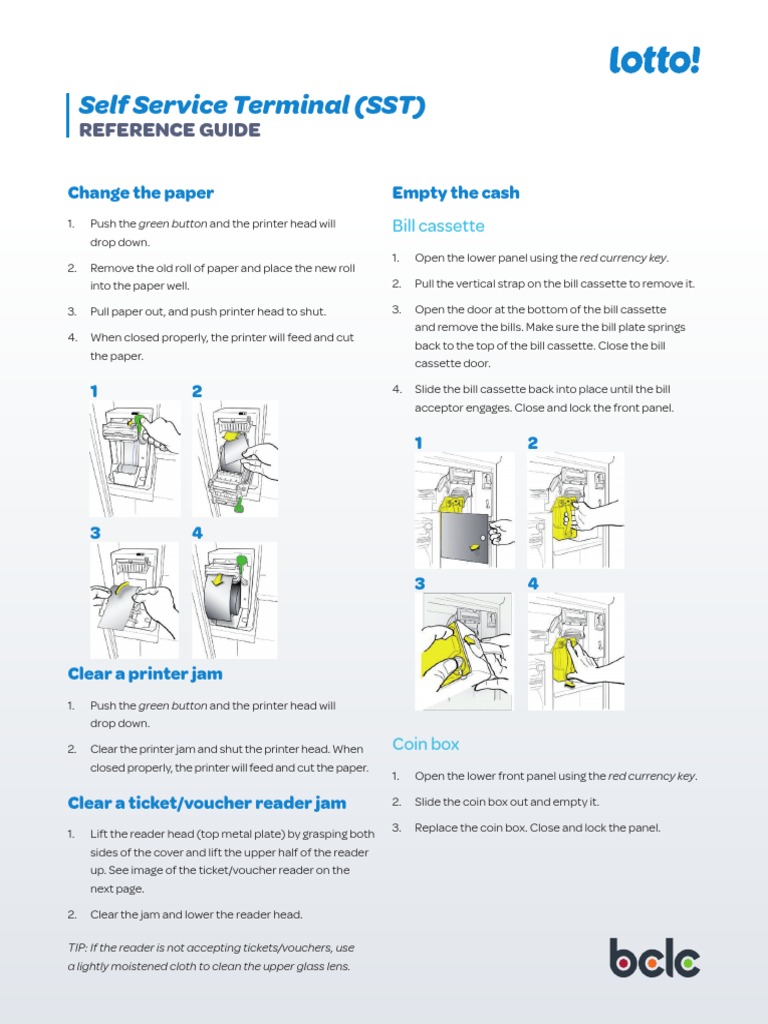 lotto!

Self Service Terminal (SST)
REFERENCE GUIDE

Change the paper

1. Push the green button and the printer head will drop down.
2. Remove the old roll of paper and place the new roll into the paper well.
3. Pull paper out, and push printer head to shut.
4. When closed properly, the printer will feed and cut the paper.

1 2
3 4

Clear a printer jam

1. Push the green button and the printer head will drop down.
2. Clear the printer jam and shut the printer head. When closed properly, the printer will feed and cut the paper.

Clear a ticket/voucher reader jam

1. Lift the reader head (top metal plate) by grasping both sides of the cover and lift the upper half of the reader up. See image of the ticket/voucher reader on the next page.
2. Clear the jam and lower the reader head.

TIP: If the reader is not accepting tickets/vouchers, use a lightly moistened cloth to clean the upper glass lens.

Empty the cash

Bill cassette

1. Open the lower panel using the red currency key.
2. Pull the vertical strap on the bill cassette to remove it.
3. Open the door at the bottom of the bill cassette and remove the bills. Make sure the bill plate springs back to the top of the bill cassette. Close the bill cassette door.
4. Slide the bill cassette back into place until the bill acceptor engages. Close and lock the front panel.

1 2
3 4

Coin box

1. Open the lower front panel using the red currency key.
2. Slide the coin box out and empty it.
3. Replace the coin box. Close and lock the panel.

bclc