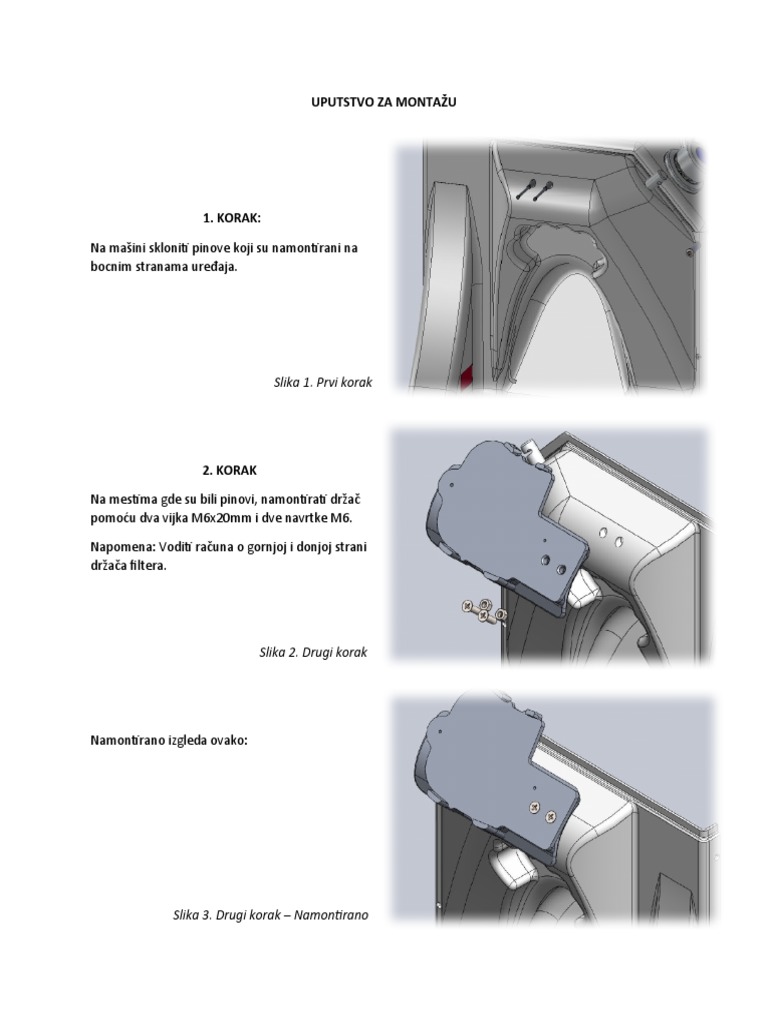 UPUTSTVO ZA MONTAŽU

1. KORAK:

Na mašini skloniti pinove koji su namontirani na bocnim stranama uređaja.

Slika 1. Prvi korak

2. KORAK

Na mestima gde su bili pinovi, namontirati držač pomoću dva vijka M6x20mm i dve navrtke M6.

Napomena: Voditi računa o gornjoj i donjoj strani držača filtera.

Slika 2. Drugi korak

Namontirano izgleda ovako:

Slika 3. Drugi korak – Namontirano