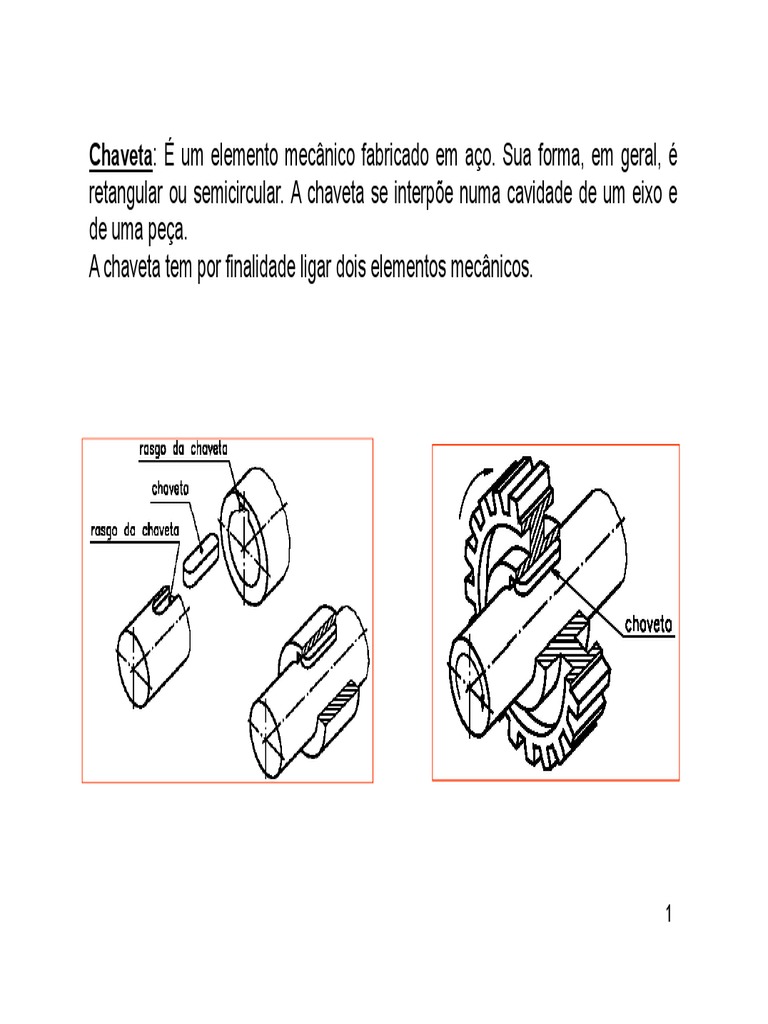 Chaveta: É um elemento mecânico fabricado em aço. Sua forma, em geral, é retangular ou semicircular. A chaveta se interpõe numa cavidade de um eixo e de uma peça.
A chaveta tem por finalidade ligar dois elementos mecânicos.

rasgo da chaveta
chaveta
rasgo da chaveta

chaveta

1