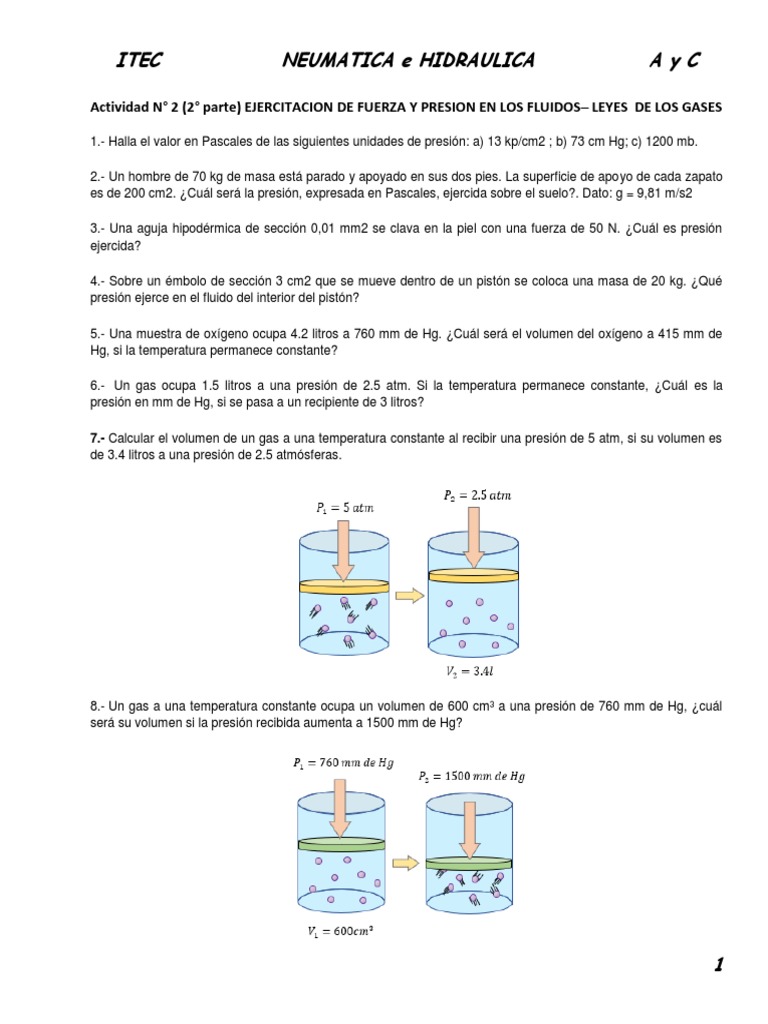 ITEC NEUMATICA e HIDRAULICA A y C

Actividad N° 2 (2° parte) EJERCITACION DE FUERZA Y PRESION EN LOS FLUIDOS– LEYES DE LOS GASES

1.- Halla el valor en Pascales de las siguientes unidades de presión: a) 13 kp/cm2 ; b) 73 cm Hg; c) 1200 mb.

2.- Un hombre de 70 kg de masa está parado y apoyado en sus dos pies. La superficie de apoyo de cada zapato es de 200 cm2. ¿Cuál será la presión, expresada en Pascales, ejercida sobre el suelo?. Dato: g = 9,81 m/s2

3.- Una aguja hipodérmica de sección 0,01 mm2 se clava en la piel con una fuerza de 50 N. ¿Cuál es presión ejercida?

4.- Sobre un émbolo de sección 3 cm2 que se mueve dentro de un pistón se coloca una masa de 20 kg. ¿Qué presión ejerce en el fluido del interior del pistón?

5.- Una muestra de oxígeno ocupa 4.2 litros a 760 mm de Hg. ¿Cuál será el volumen del oxígeno a 415 mm de Hg, si la temperatura permanece constante?

6.- Un gas ocupa 1.5 litros a una presión de 2.5 atm. Si la temperatura permanece constante, ¿Cuál es la presión en mm de Hg, si se pasa a un recipiente de 3 litros?

7.- Calcular el volumen de un gas a una temperatura constante al recibir una presión de 5 atm, si su volumen es de 3.4 litros a una presión de 2.5 atmósferas.

$P_1 = 5\ atm$

$P_2 = 2.5\ atm$

$V_2 = 3.4l$

8.- Un gas a una temperatura constante ocupa un volumen de 600 cm³ a una presión de 760 mm de Hg, ¿cuál será su volumen si la presión recibida aumenta a 1500 mm de Hg?

$P_1 = 760\ mm\ de\ Hg$

$P_2 = 1500\ mm\ de\ Hg$

$V_1 = 600cm^3$

1