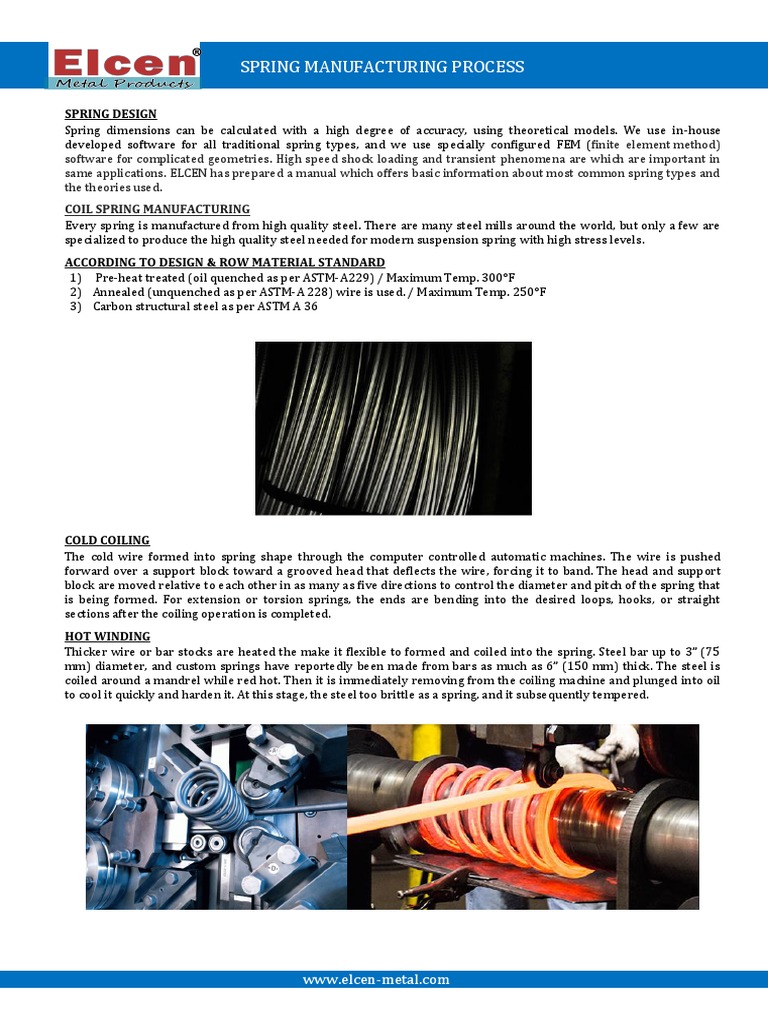 Elcen®
Metal Products

SPRING MANUFACTURING PROCESS

SPRING DESIGN
Spring dimensions can be calculated with a high degree of accuracy, using theoretical models. We use in-house developed software for all traditional spring types, and we use specially configured FEM (finite element method) software for complicated geometries. High speed shock loading and transient phenomena are which are important in same applications. ELCEN has prepared a manual which offers basic information about most common spring types and the theories used.

COIL SPRING MANUFACTURING
Every spring is manufactured from high quality steel. There are many steel mills around the world, but only a few are specialized to produce the high quality steel needed for modern suspension spring with high stress levels.

ACCORDING TO DESIGN & ROW MATERIAL STANDARD
1) Pre-heat treated (oil quenched as per ASTM-A229) / Maximum Temp. 300°F
2) Annealed (unquenched as per ASTM-A 228) wire is used. / Maximum Temp. 250°F
3) Carbon structural steel as per ASTM A 36

COLD COILING
The cold wire formed into spring shape through the computer controlled automatic machines. The wire is pushed forward over a support block toward a grooved head that deflects the wire, forcing it to band. The head and support block are moved relative to each other in as many as five directions to control the diameter and pitch of the spring that is being formed. For extension or torsion springs, the ends are bending into the desired loops, hooks, or straight sections after the coiling operation is completed.

HOT WINDING
Thicker wire or bar stocks are heated the make it flexible to formed and coiled into the spring. Steel bar up to 3" (75 mm) diameter, and custom springs have reportedly been made from bars as much as 6" (150 mm) thick. The steel is coiled around a mandrel while red hot. Then it is immediately removing from the coiling machine and plunged into oil to cool it quickly and harden it. At this stage, the steel too brittle as a spring, and it subsequently tempered.

www.elcen-metal.com