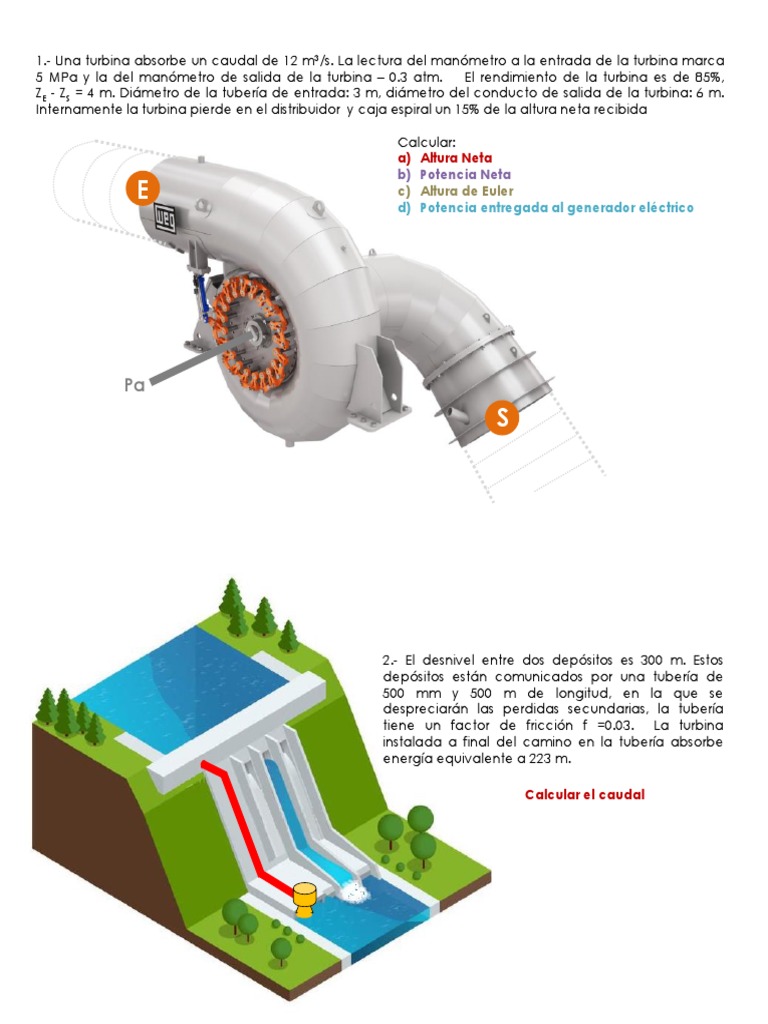 1.- Una turbina absorbe un caudal de 12 m³/s. La lectura del manómetro a la entrada de la turbina marca 5 MPa y la del manómetro de salida de la turbina – 0.3 atm. El rendimiento de la turbina es de 85%, $Z_E$ - $Z_S$ = 4 m. Diámetro de la tubería de entrada: 3 m, diámetro del conducto de salida de la turbina: 6 m. Internamente la turbina pierde en el distribuidor y caja espiral un 15% de la altura neta recibida

Calcular:
a) Altura Neta
b) Potencia Neta
c) Altura de Euler
d) Potencia entregada al generador eléctrico

E

WEG

Pa

S

2.- El desnivel entre dos depósitos es 300 m. Estos depósitos están comunicados por una tubería de 500 mm y 500 m de longitud, en la que se despreciarán las perdidas secundarias, la tubería tiene un factor de fricción f =0.03. La turbina instalada a final del camino en la tubería absorbe energía equivalente a 223 m.

Calcular el caudal