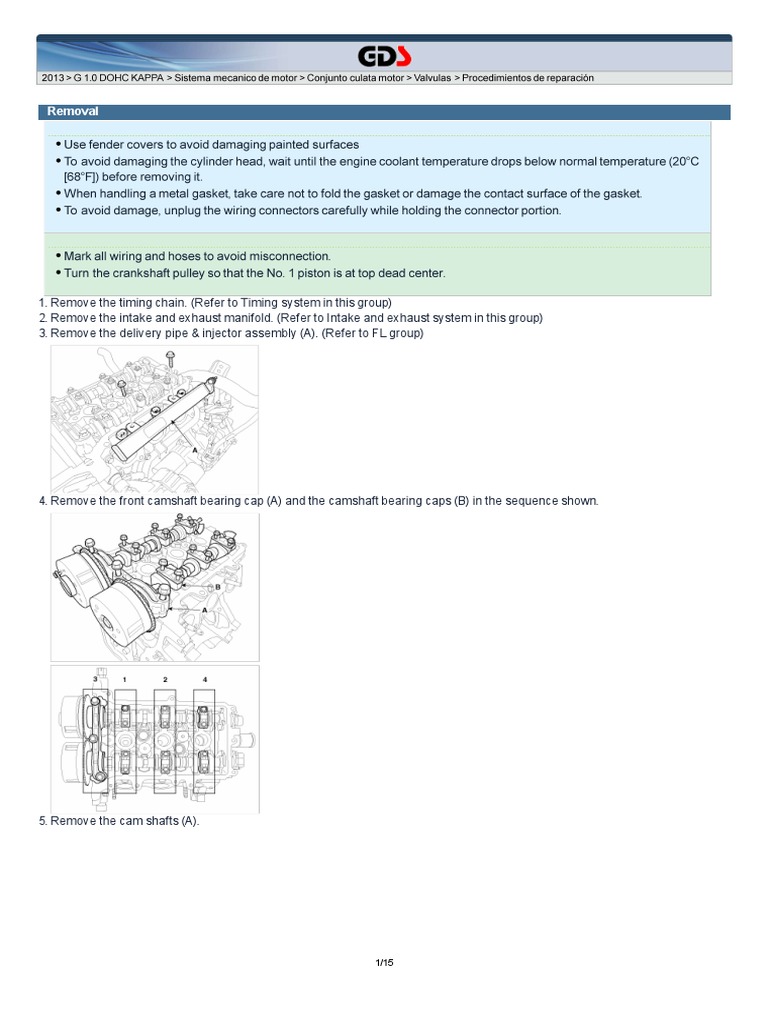 GDS

2013 > G 1.0 DOHC KAPPA > Sistema mecanico de motor > Conjunto culata motor > Valvulas > Procedimientos de reparación

Removal

• Use fender covers to avoid damaging painted surfaces
• To avoid damaging the cylinder head, wait until the engine coolant temperature drops below normal temperature (20°C [68°F]) before removing it.
• When handling a metal gasket, take care not to fold the gasket or damage the contact surface of the gasket.
• To avoid damage, unplug the wiring connectors carefully while holding the connector portion.

• Mark all wiring and hoses to avoid misconnection.
• Turn the crankshaft pulley so that the No. 1 piston is at top dead center.

1. Remove the timing chain. (Refer to Timing system in this group)
2. Remove the intake and exhaust manifold. (Refer to Intake and exhaust system in this group)
3. Remove the delivery pipe & injector assembly (A). (Refer to FL group)

A

4. Remove the front camshaft bearing cap (A) and the camshaft bearing caps (B) in the sequence shown.

B

A

3 1 2 4

5. Remove the cam shafts (A).

1/15