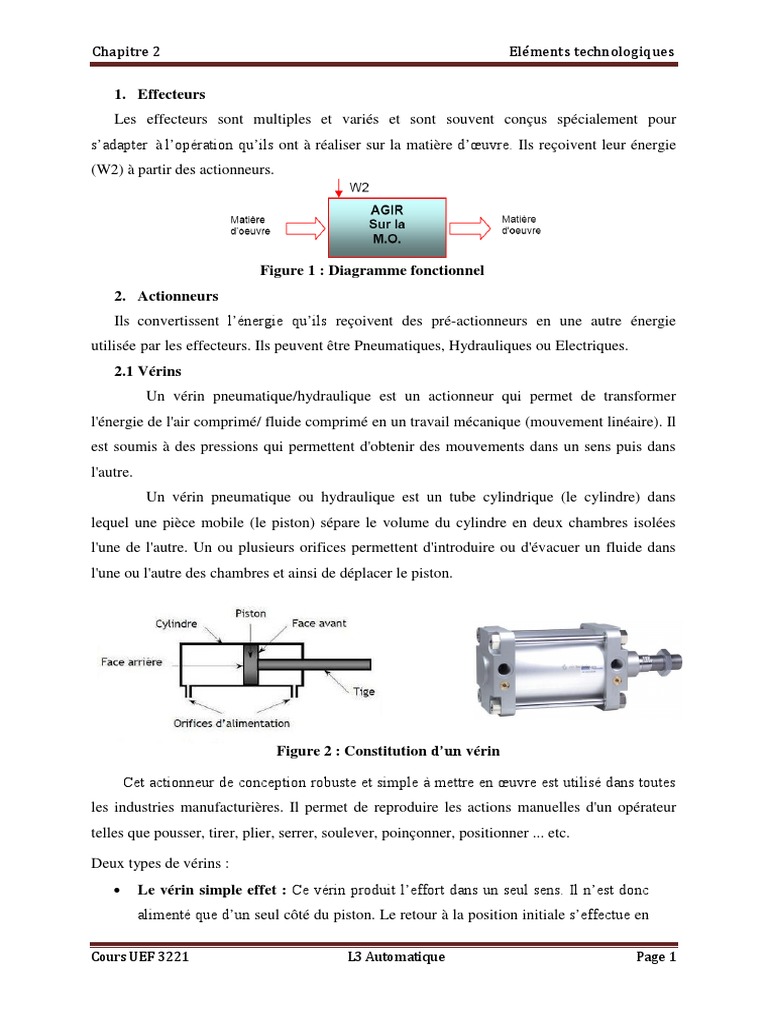 Chapitre 2 Eléments technologiques

1. Effecteurs

Les effecteurs sont multiples et variés et sont souvent conçus spécialement pour s'adapter à l'opération qu'ils ont à réaliser sur la matière d'œuvre. Ils reçoivent leur énergie (W2) à partir des actionneurs.

W2

Matière d'oeuvre

AGIR Sur la M.O.

Matière d'oeuvre

Figure 1 : Diagramme fonctionnel

2. Actionneurs

Ils convertissent l'énergie qu'ils reçoivent des pré-actionneurs en une autre énergie utilisée par les effecteurs. Ils peuvent être Pneumatiques, Hydrauliques ou Electriques.

2.1 Vérins

Un vérin pneumatique/hydraulique est un actionneur qui permet de transformer l'énergie de l'air comprimé/ fluide comprimé en un travail mécanique (mouvement linéaire). Il est soumis à des pressions qui permettent d'obtenir des mouvements dans un sens puis dans l'autre.

Un vérin pneumatique ou hydraulique est un tube cylindrique (le cylindre) dans lequel une pièce mobile (le piston) sépare le volume du cylindre en deux chambres isolées l'une de l'autre. Un ou plusieurs orifices permettent d'introduire ou d'évacuer un fluide dans l'une ou l'autre des chambres et ainsi de déplacer le piston.

Cylindre

Piston

Face avant

Face arrière

Tige

Orifices d'alimentation

Figure 2 : Constitution d'un vérin

Cet actionneur de conception robuste et simple à mettre en œuvre est utilisé dans toutes les industries manufacturières. Il permet de reproduire les actions manuelles d'un opérateur telles que pousser, tirer, plier, serrer, soulever, poinçonner, positionner ... etc.

Deux types de vérins :

• Le vérin simple effet : Ce vérin produit l'effort dans un seul sens. Il n'est donc alimenté que d'un seul côté du piston. Le retour à la position initiale s'effectue en

Cours UEF 3221 L3 Automatique Page 1