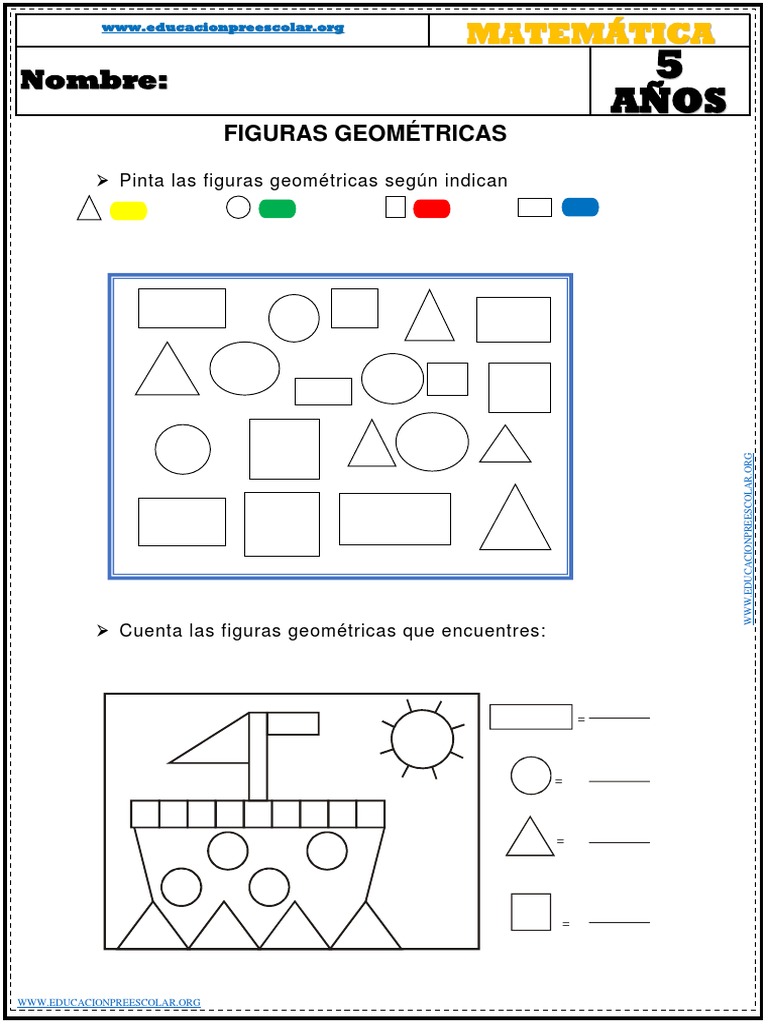 www.educacionpreescolar.org

MATEMÁTICA

Nombre:

5 AÑOS

FIGURAS GEOMÉTRICAS

➢ Pinta las figuras geométricas según indican

WWW.EDUCACIONPREESCOLAR.ORG

➢ Cuenta las figuras geométricas que encuentres:

=

=

=

=

WWW.EDUCACIONPREESCOLAR.ORG