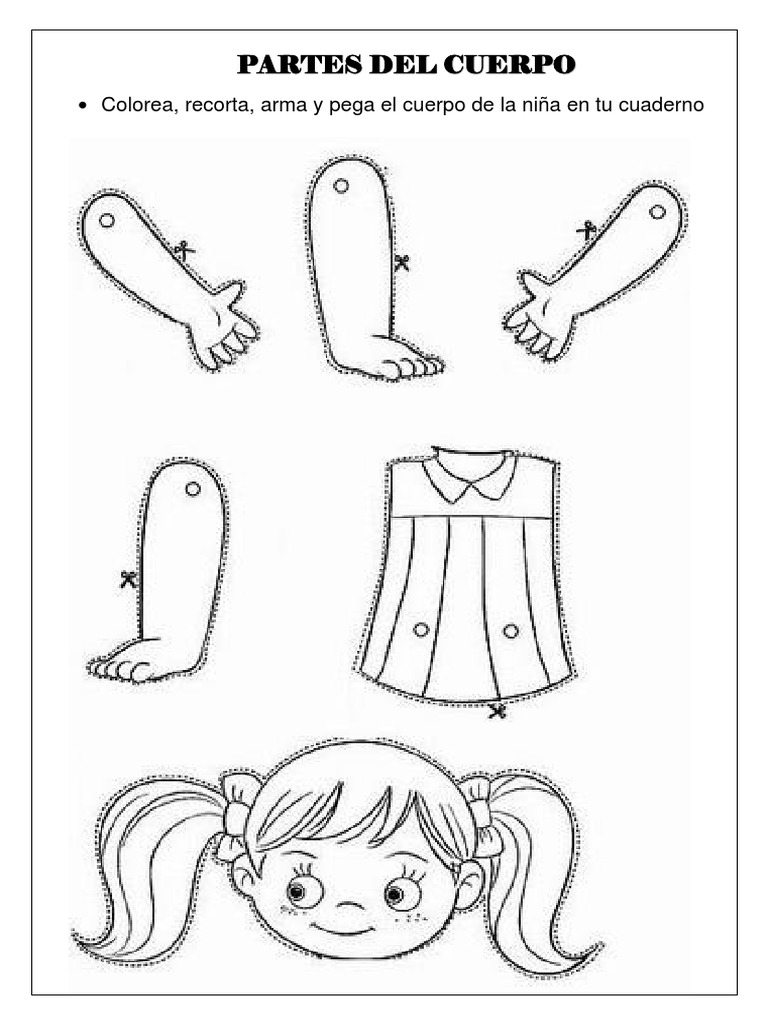 PARTES DEL CUERPO

• Colorea, recorta, arma y pega el cuerpo de la niña en tu cuaderno