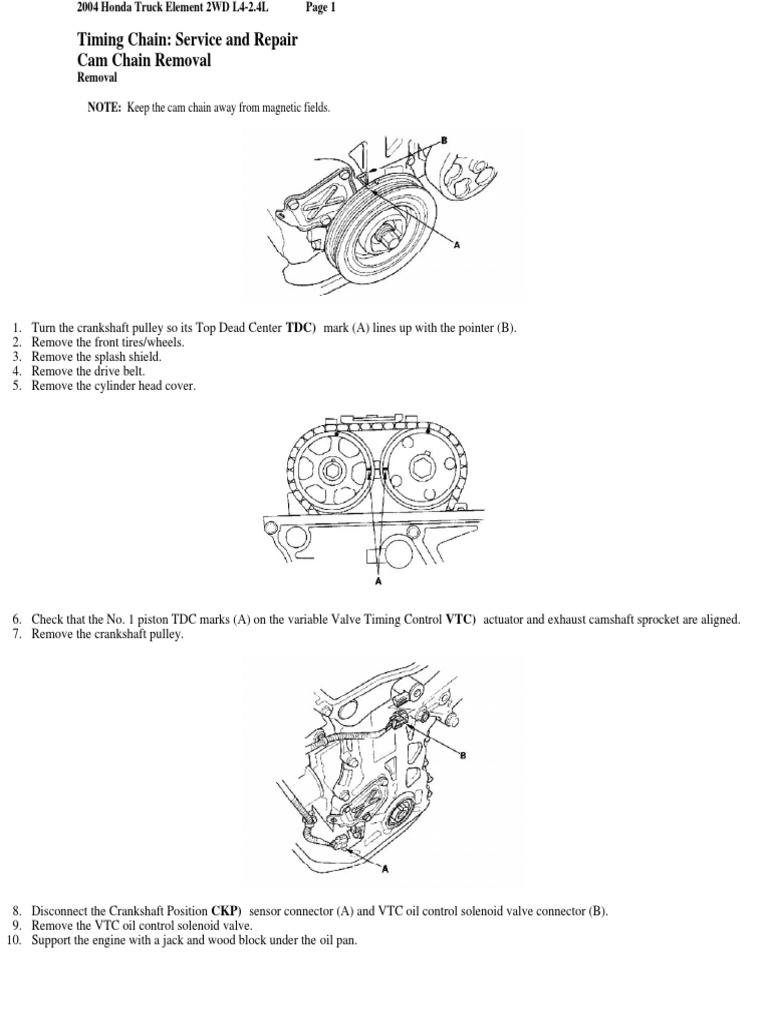 2004 Honda Truck Element 2WD L4-2.4L Page 1

Timing Chain: Service and Repair
Cam Chain Removal
Removal

NOTE: Keep the cam chain away from magnetic fields.

B

A

1. Turn the crankshaft pulley so its Top Dead Center TDC) mark (A) lines up with the pointer (B).
2. Remove the front tires/wheels.
3. Remove the splash shield.
4. Remove the drive belt.
5. Remove the cylinder head cover.

A

6. Check that the No. 1 piston TDC marks (A) on the variable Valve Timing Control VTC) actuator and exhaust camshaft sprocket are aligned.
7. Remove the crankshaft pulley.

B

A

8. Disconnect the Crankshaft Position CKP) sensor connector (A) and VTC oil control solenoid valve connector (B).
9. Remove the VTC oil control solenoid valve.
10. Support the engine with a jack and wood block under the oil pan.