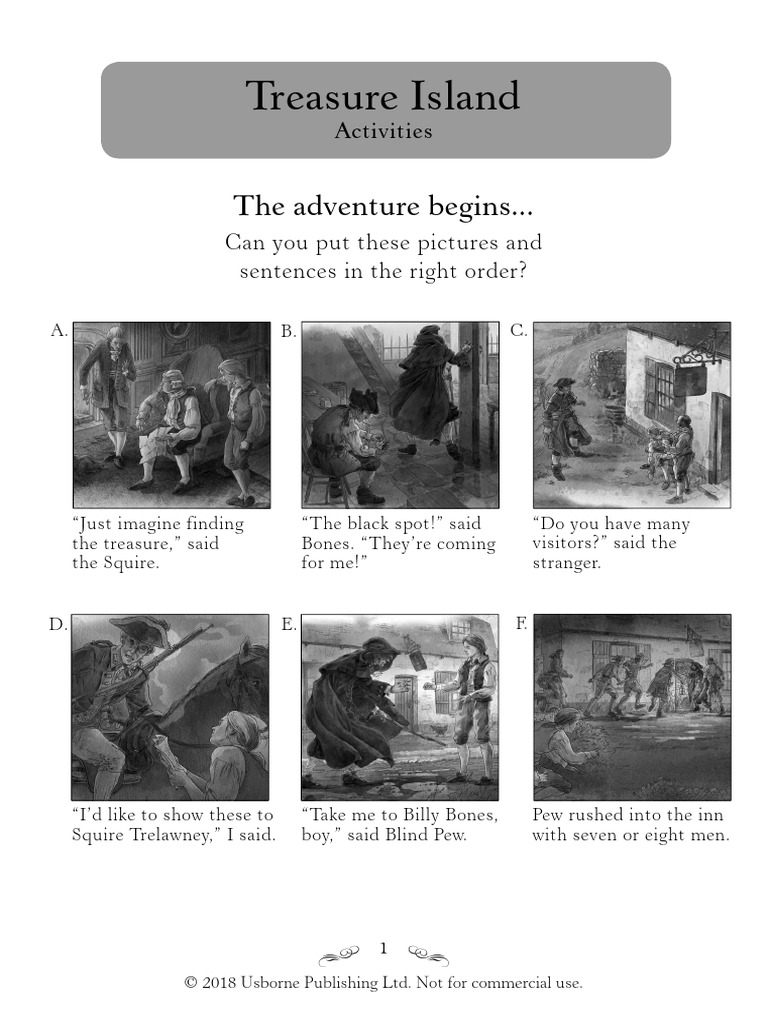 Treasure Island
Activities

The adventure begins...
Can you put these pictures and sentences in the right order?

A.
“Just imagine finding the treasure,” said the Squire.

B.
“The black spot!” said Bones. “They’re coming for me!”

C.
“Do you have many visitors?” said the stranger.

D.
“I’d like to show these to Squire Trelawney,” I said.

E.
“Take me to Billy Bones, boy,” said Blind Pew.

F.
Pew rushed into the inn with seven or eight men.

1

© 2018 Usborne Publishing Ltd. Not for commercial use.