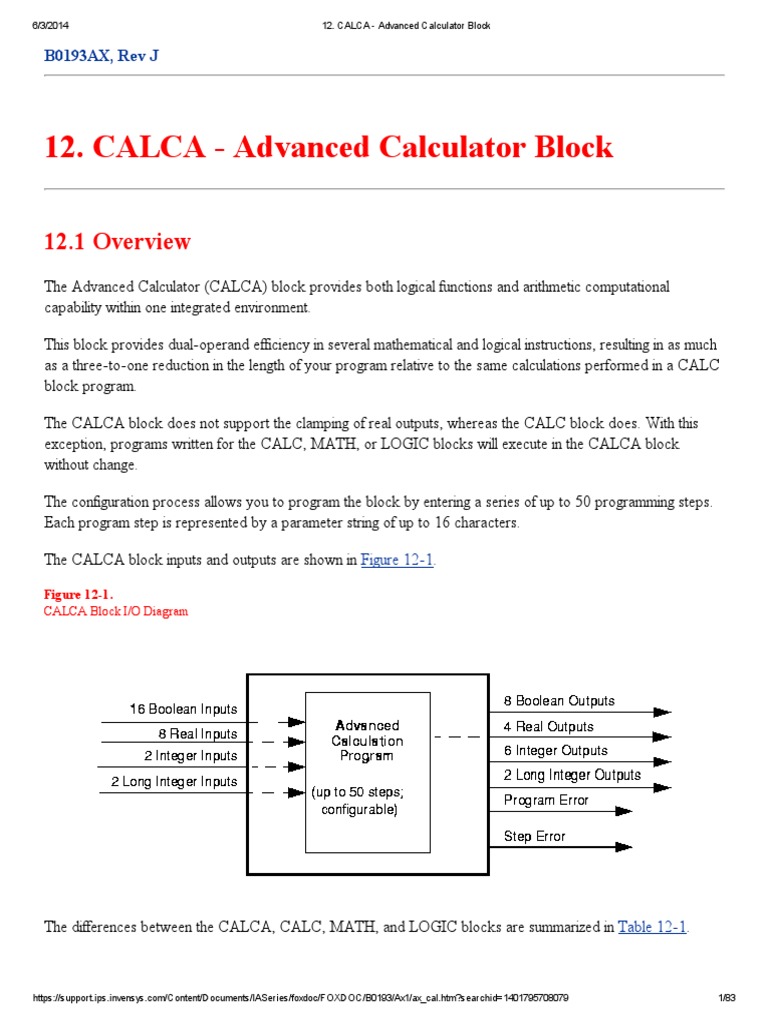 6/3/2014 12. CALCA - Advanced Calculator Block

B0193AX, Rev J

12. CALCA - Advanced Calculator Block

12.1 Overview

The Advanced Calculator (CALCA) block provides both logical functions and arithmetic computational capability within one integrated environment.

This block provides dual-operand efficiency in several mathematical and logical instructions, resulting in as much as a three-to-one reduction in the length of your program relative to the same calculations performed in a CALC block program.

The CALCA block does not support the clamping of real outputs, whereas the CALC block does. With this exception, programs written for the CALC, MATH, or LOGIC blocks will execute in the CALCA block without change.

The configuration process allows you to program the block by entering a series of up to 50 programming steps. Each program step is represented by a parameter string of up to 16 characters.

The CALCA block inputs and outputs are shown in Figure 12-1.

Figure 12-1.
CALCA Block I/O Diagram

16 Boolean Inputs
8 Real Inputs
2 Integer Inputs
2 Long Integer Inputs

Advanced
Calculation
Program

(up to 50 steps;
configurable)

8 Boolean Outputs
4 Real Outputs
6 Integer Outputs
2 Long Integer Outputs
Program Error
Step Error

The differences between the CALCA, CALC, MATH, and LOGIC blocks are summarized in Table 12-1.

https://support.ips.invensys.com/Content/Documents/IASeries/foxdoc/FOXDOC/B0193/Ax1/ax_cal.htm?searchid=1401795708079 1/83