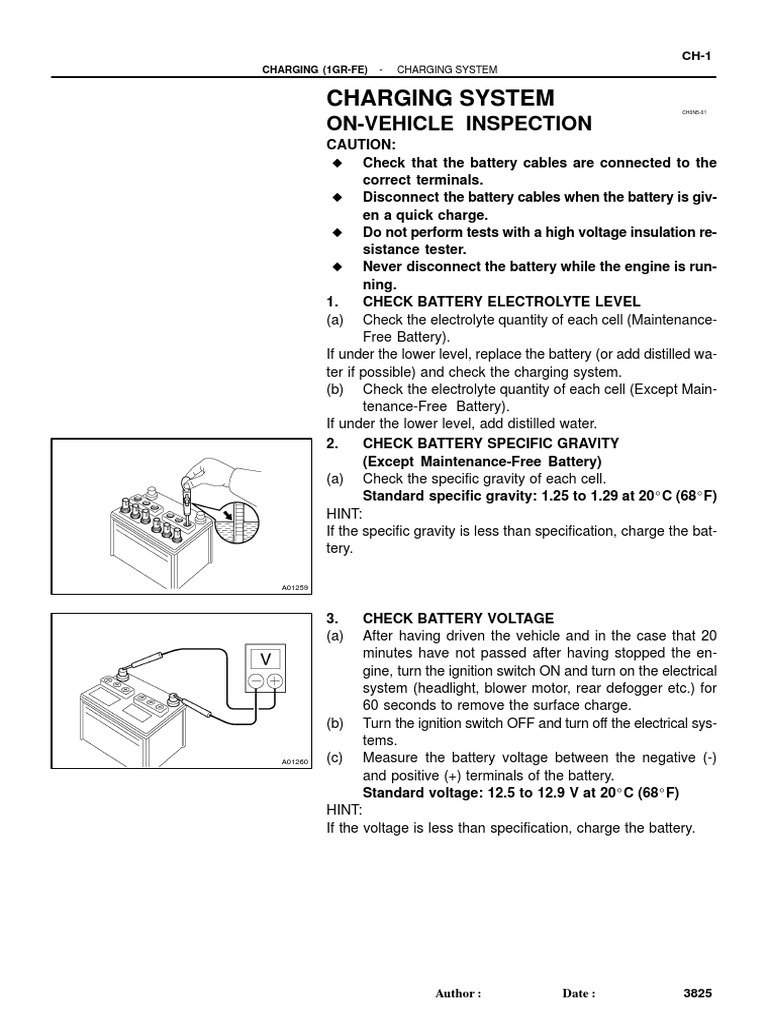 CH-1

CHARGING (1GR-FE) - CHARGING SYSTEM

CHARGING SYSTEM

CH0N5-01

ON-VEHICLE INSPECTION

CAUTION:

◆ Check that the battery cables are connected to the correct terminals.

◆ Disconnect the battery cables when the battery is given a quick charge.

◆ Do not perform tests with a high voltage insulation resistance tester.

◆ Never disconnect the battery while the engine is running.

1. CHECK BATTERY ELECTROLYTE LEVEL

(a) Check the electrolyte quantity of each cell (Maintenance-Free Battery).

If under the lower level, replace the battery (or add distilled water if possible) and check the charging system.

(b) Check the electrolyte quantity of each cell (Except Maintenance-Free Battery).

If under the lower level, add distilled water.

2. CHECK BATTERY SPECIFIC GRAVITY (Except Maintenance-Free Battery)

(a) Check the specific gravity of each cell.

Standard specific gravity: 1.25 to 1.29 at 20°C (68°F)

HINT:

If the specific gravity is less than specification, charge the battery.

A01259

3. CHECK BATTERY VOLTAGE

(a) After having driven the vehicle and in the case that 20 minutes have not passed after having stopped the engine, turn the ignition switch ON and turn on the electrical system (headlight, blower motor, rear defogger etc.) for 60 seconds to remove the surface charge.

(b) Turn the ignition switch OFF and turn off the electrical systems.

(c) Measure the battery voltage between the negative (-) and positive (+) terminals of the battery.

Standard voltage: 12.5 to 12.9 V at 20°C (68°F)

HINT:

If the voltage is less than specification, charge the battery.

V

A01260

Author : Date : 3825