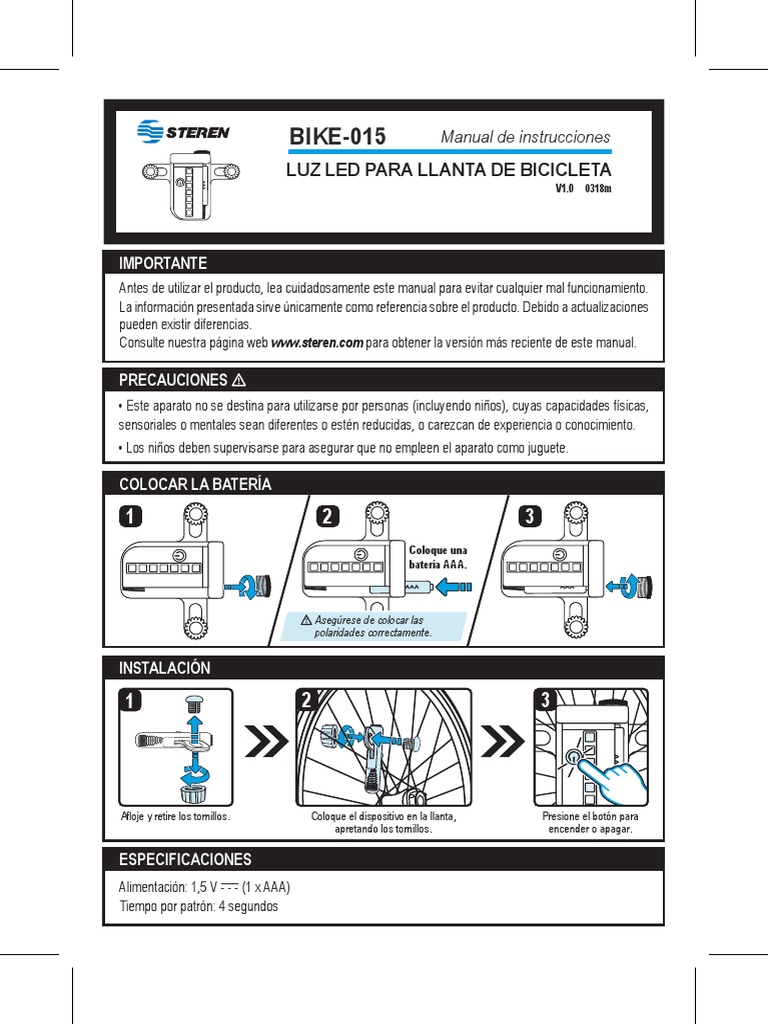 STEREN

BIKE-015

Manual de instrucciones

LUZ LED PARA LLANTA DE BICICLETA

V1.0 0318m

IMPORTANTE

Antes de utilizar el producto, lea cuidadosamente este manual para evitar cualquier mal funcionamiento. La información presentada sirve únicamente como referencia sobre el producto. Debido a actualizaciones pueden existir diferencias.
Consulte nuestra página web www.steren.com para obtener la versión más reciente de este manual.

PRECAUCIONES ⚠

• Este aparato no se destina para utilizarse por personas (incluyendo niños), cuyas capacidades físicas, sensoriales o mentales sean diferentes o estén reducidas, o carezcan de experiencia o conocimiento.

• Los niños deben supervisarse para asegurar que no empleen el aparato como juguete.

COLOCAR LA BATERÍA

1

2

Coloque una batería AAA.

⚠ Asegúrese de colocar las polaridades correctamente.

3

INSTALACIÓN

1

Afloje y retire los tornillos.

2

Coloque el dispositivo en la llanta, apretando los tornillos.

3

Presione el botón para encender o apagar.

ESPECIFICACIONES

Alimentación: 1,5 V ⎓ (1 x AAA)
Tiempo por patrón: 4 segundos