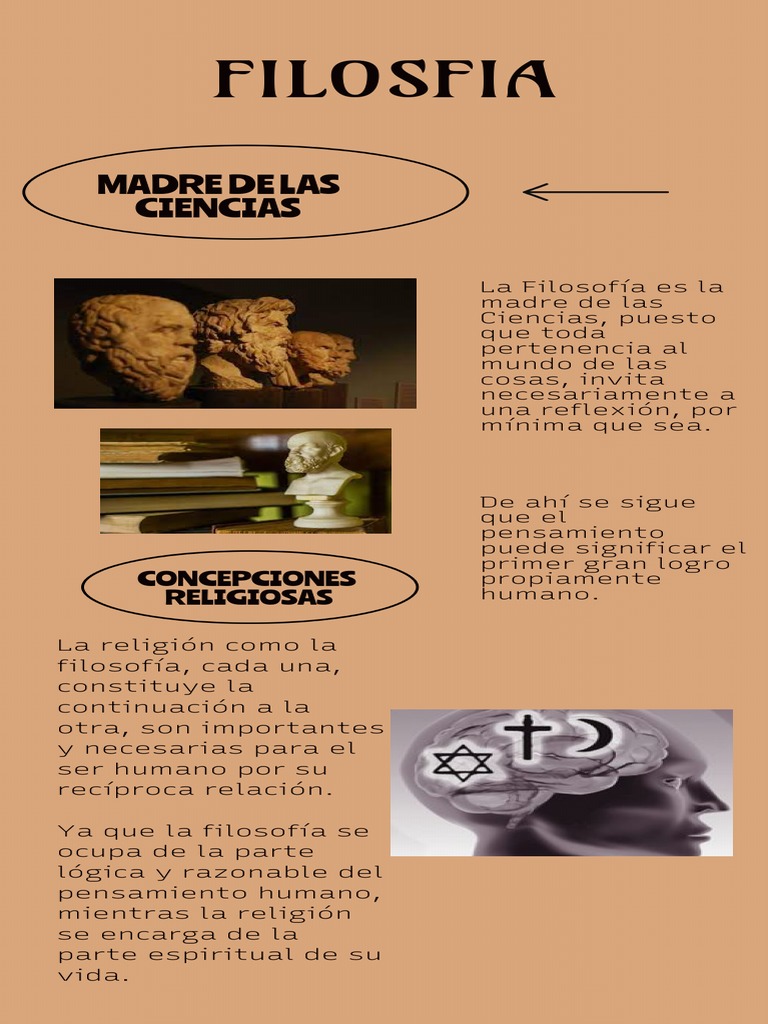 FILOSFIA

MADRE DE LAS CIENCIAS

La Filosofía es la madre de las Ciencias, puesto que toda pertenencia al mundo de las cosas, invita necesariamente a una reflexión, por mínima que sea.

De ahí se sigue que el pensamiento puede significar el primer gran logro propiamente humano.

CONCEPCIONES RELIGIOSAS

La religión como la filosofía, cada una, constituye la continuación a la otra, son importantes y necesarias para el ser humano por su recíproca relación.

Ya que la filosofía se ocupa de la parte lógica y razonable del pensamiento humano, mientras la religión se encarga de la parte espiritual de su vida.