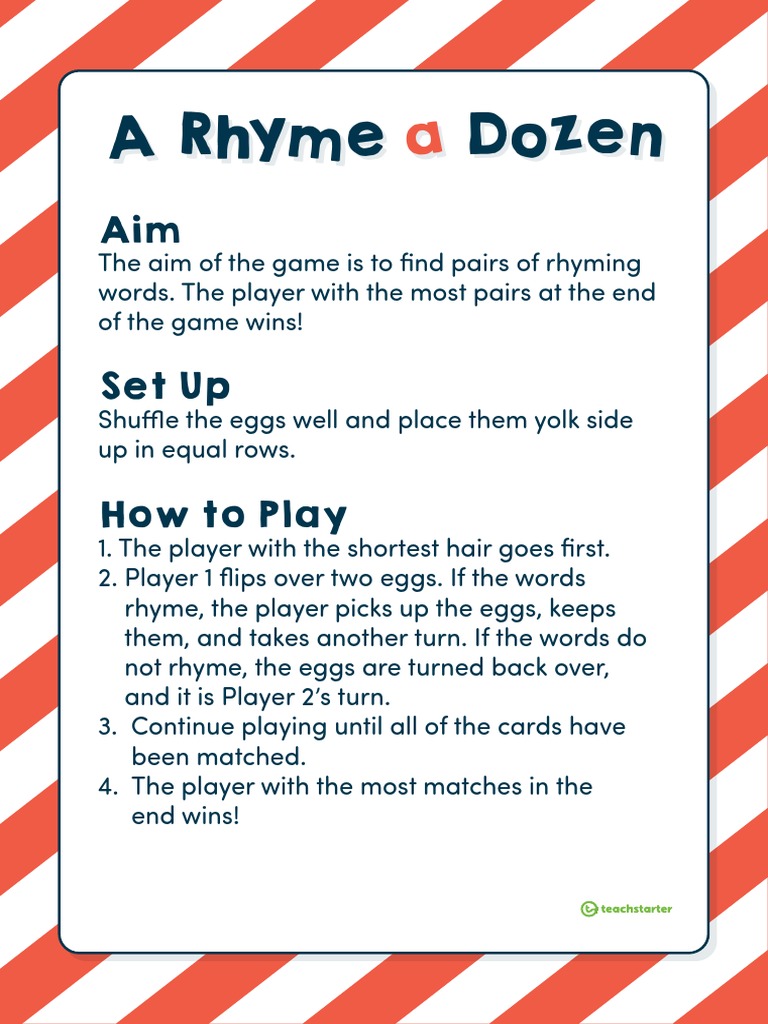 A Rhyme a Dozen

Aim
The aim of the game is to find pairs of rhyming words. The player with the most pairs at the end of the game wins!

Set Up
Shuffle the eggs well and place them yolk side up in equal rows.

How to Play
1. The player with the shortest hair goes first.
2. Player 1 flips over two eggs. If the words rhyme, the player picks up the eggs, keeps them, and takes another turn. If the words do not rhyme, the eggs are turned back over, and it is Player 2's turn.
3. Continue playing until all of the cards have been matched.
4. The player with the most matches in the end wins!

teachstarter